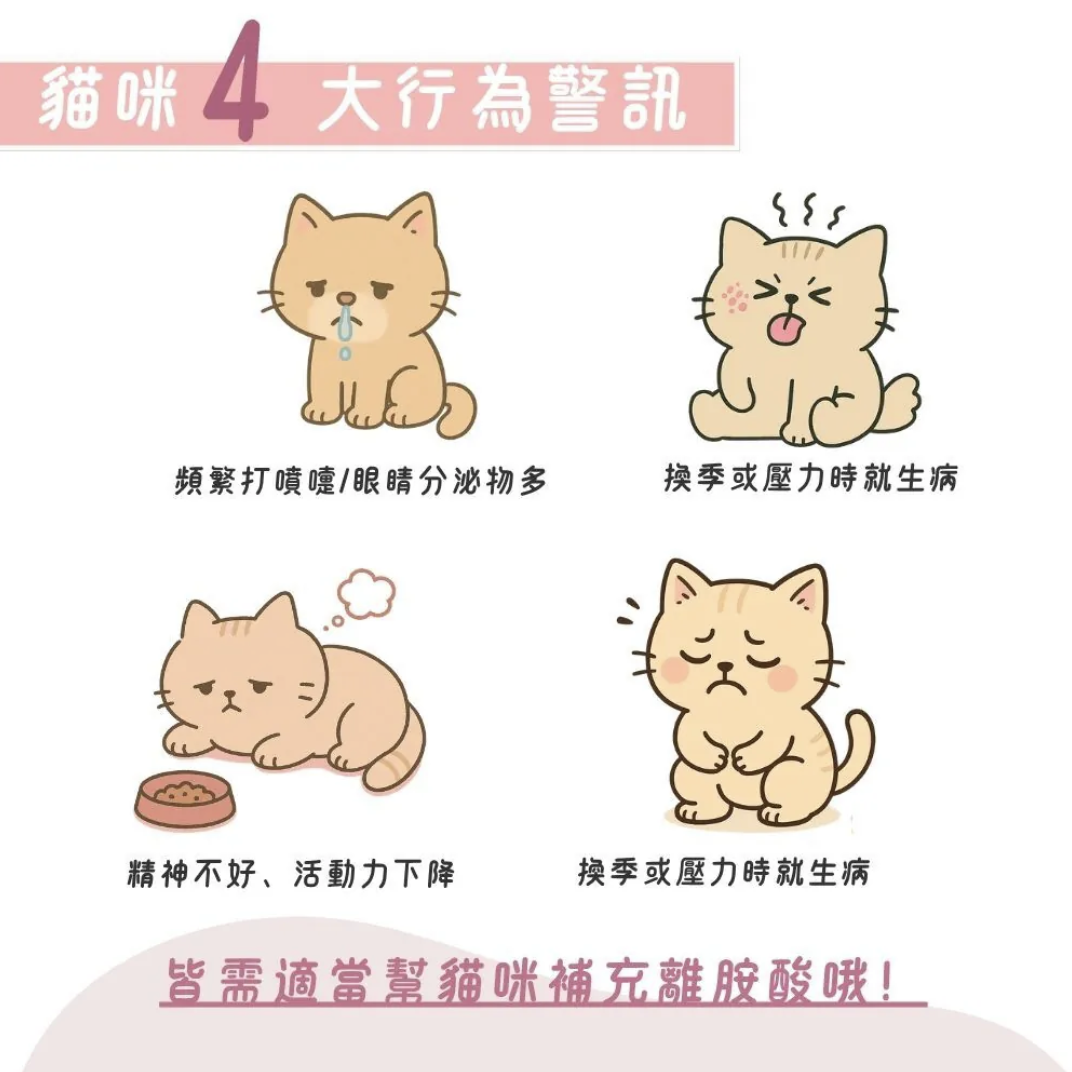 貓咪 4 大行為警訊

頻繁打噴嚏/眼睛分泌物多

換季或壓力時就生病

精神不好、活動力下降

換季或壓力時就生病

皆需適當幫貓咪補充離胺酸哦!