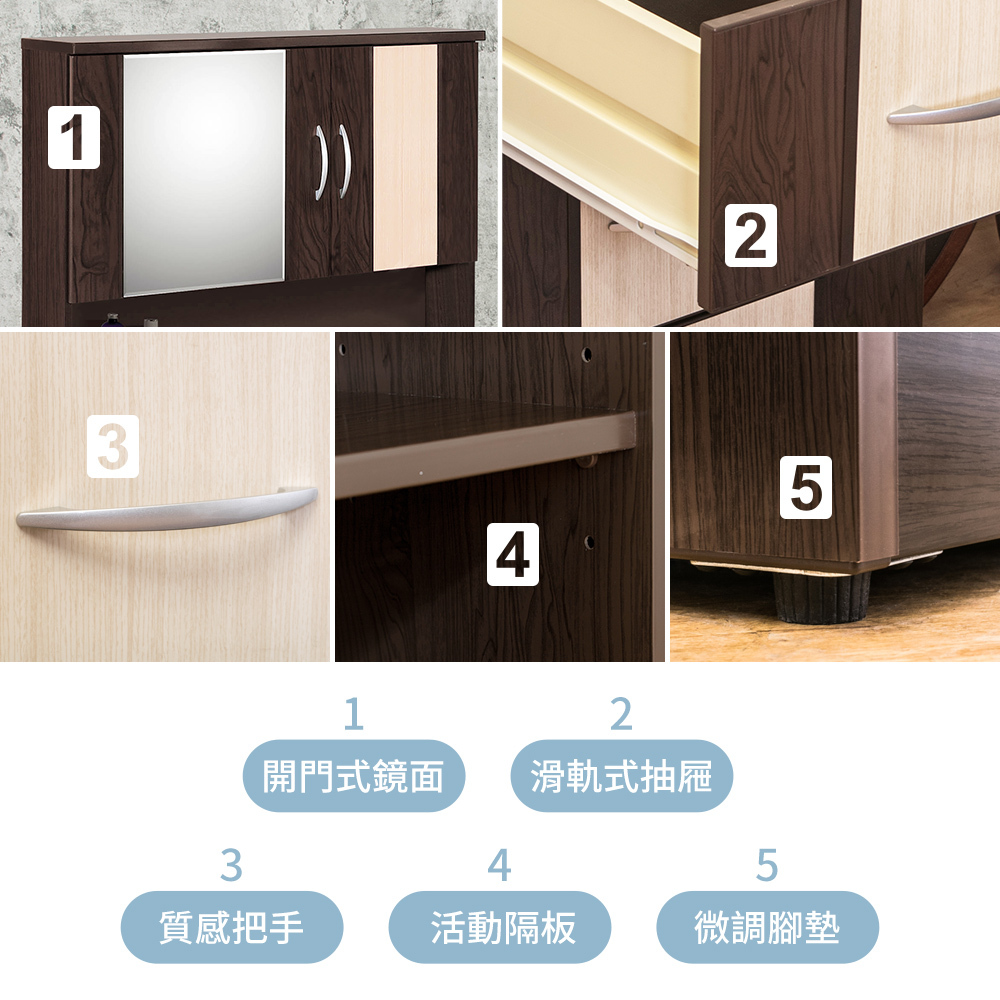 1

2

3

4

5

1
開門式鏡面

2
滑軌式抽屜

3
質感把手

4
活動隔板

5
微調腳墊