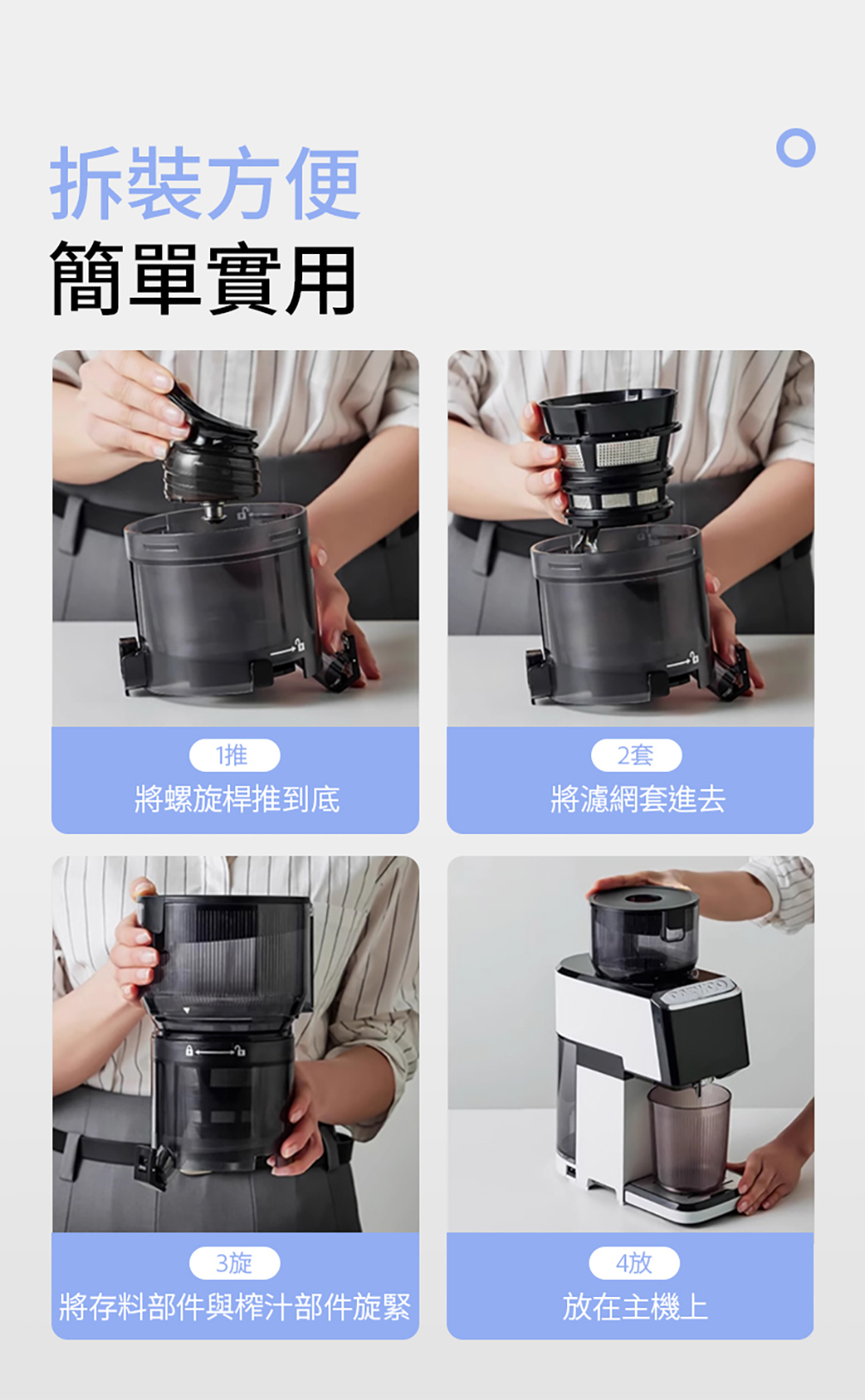 拆裝方便
簡單實用

1推
將螺旋桿推到底

2套
將濾網套進去

3旋
將存料部件與榨汁部件旋緊

4放
放在主機上