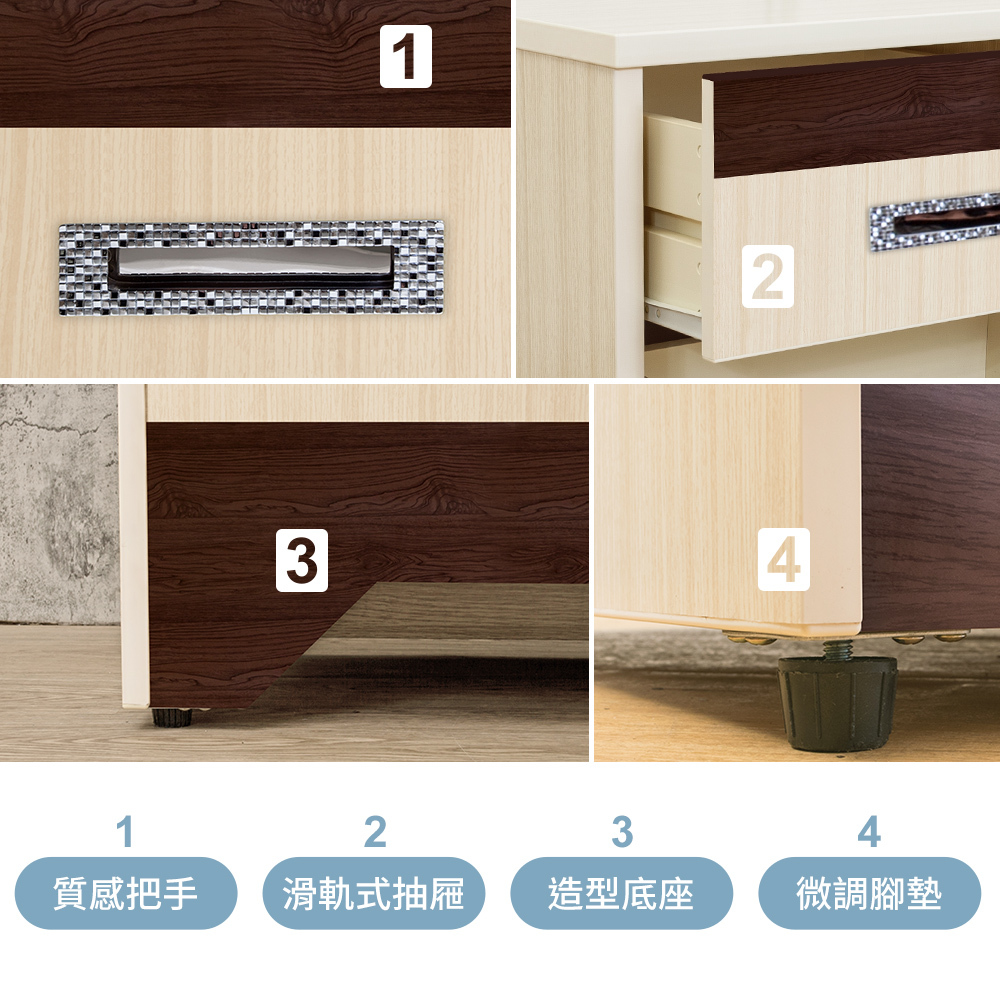 1
2
3
4

1
質感把手

2
滑軌式抽屜

3
造型底座

4
微調腳墊