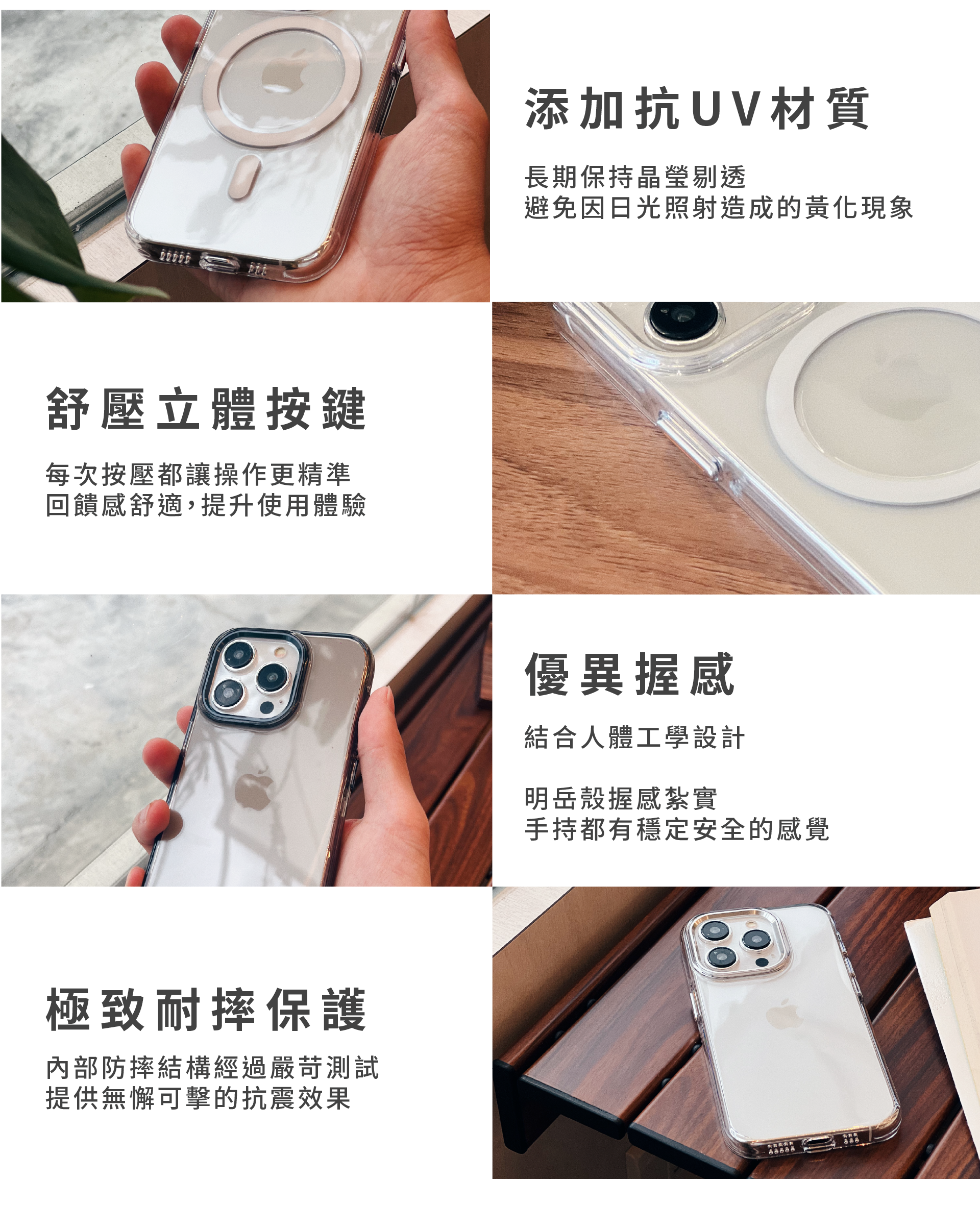 添加抗UV材質

長期保持晶瑩剔透
避免因日光照射造成的黃化現象

舒壓立體按鍵

每次按壓都讓操作更精準
回饋感舒適，提升使用體驗

優異握感

結合人體工學設計

明岳殼握感紮實
手持都有穩定安全的感覺

極致耐摔保護

內部防摔結構經過嚴苛測試
提供無懈可擊的抗震效果