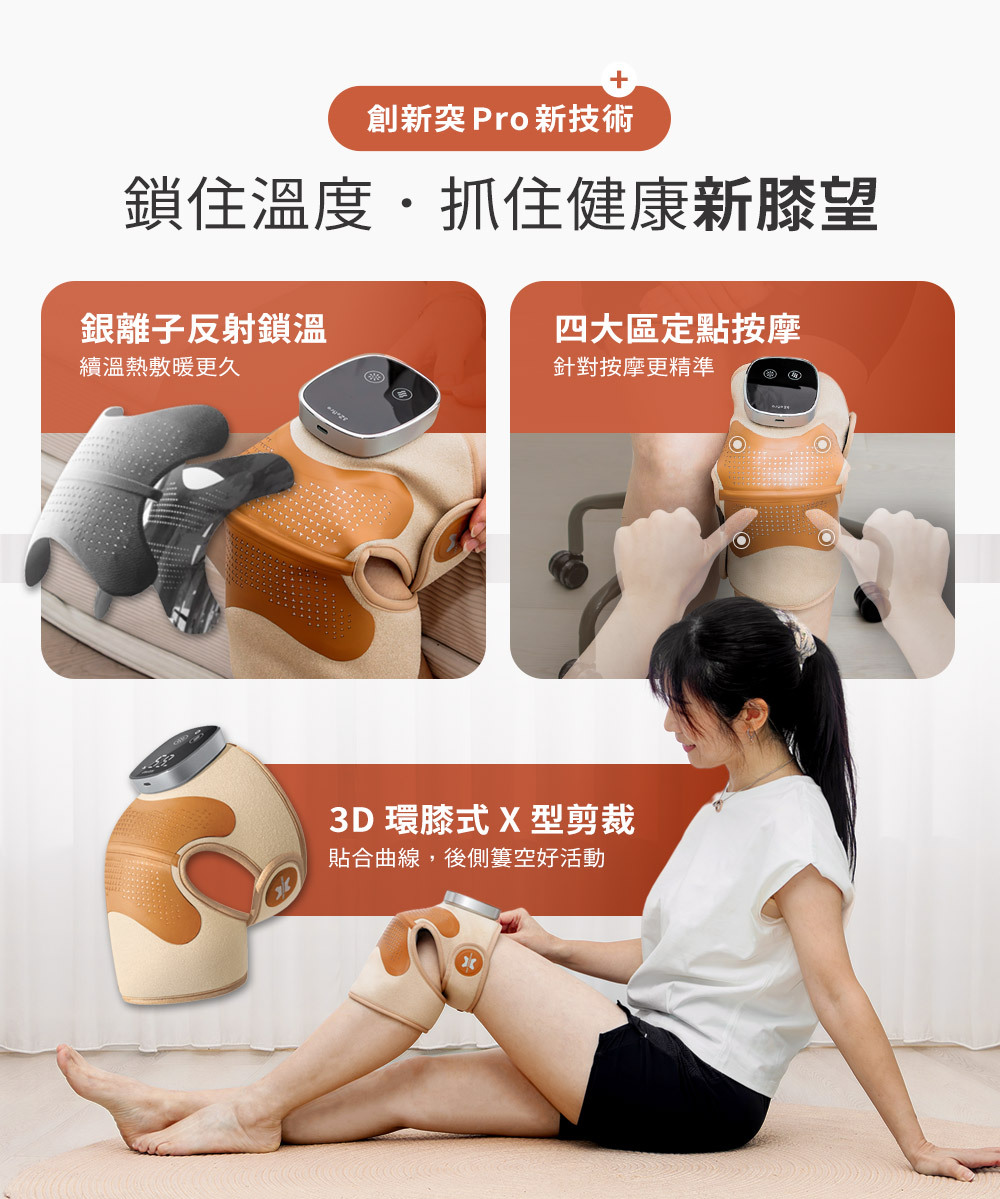 創新突 Pro 新技術

鎖住溫度・抓住健康新膝望

銀離子反射鎖溫
續溫熱敷暖更久

四大區定點按摩
針對按摩更精準

3D 環膝式 X 型剪裁
貼合曲線，後側簍空好活動