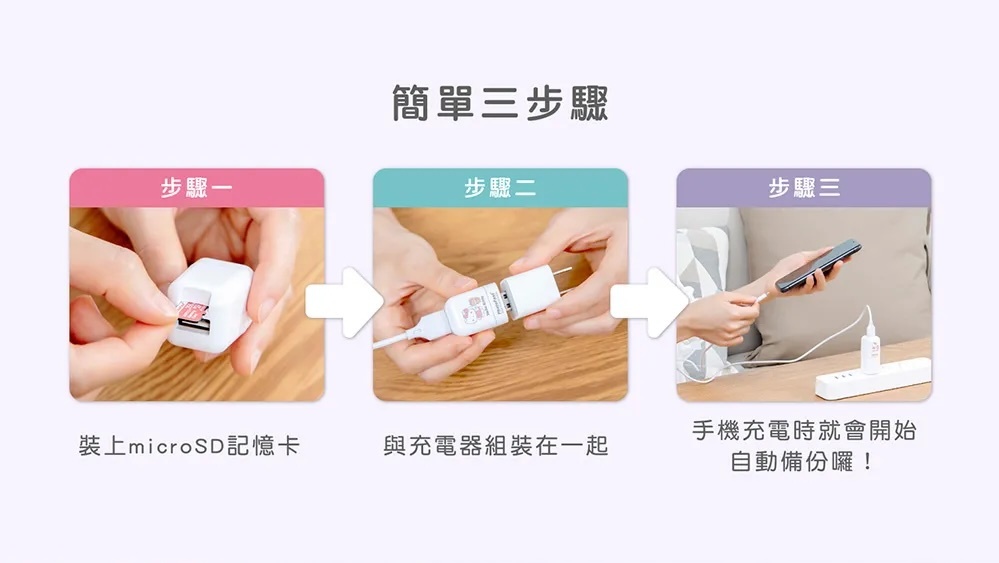 簡單三步驟

步驟一

裝上microSD記憶卡

步驟二

與充電器組裝在一起

步驟三

手機充電時就會開始自動備份囉！