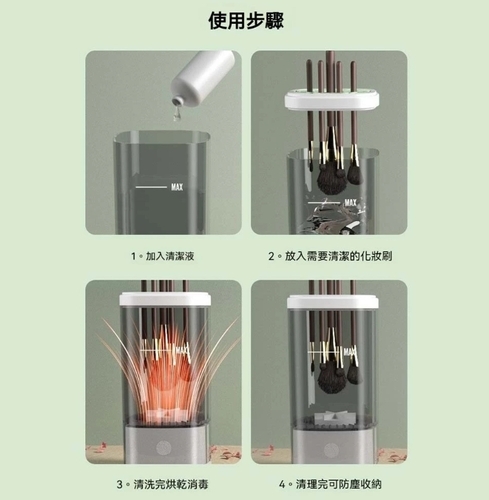 使用步驟

MAX

MAX

1。加入清潔液

2。放入需要清潔的化妝刷

MAX

MAX

3。清洗完烘乾消毒

4。清理完可防塵收納