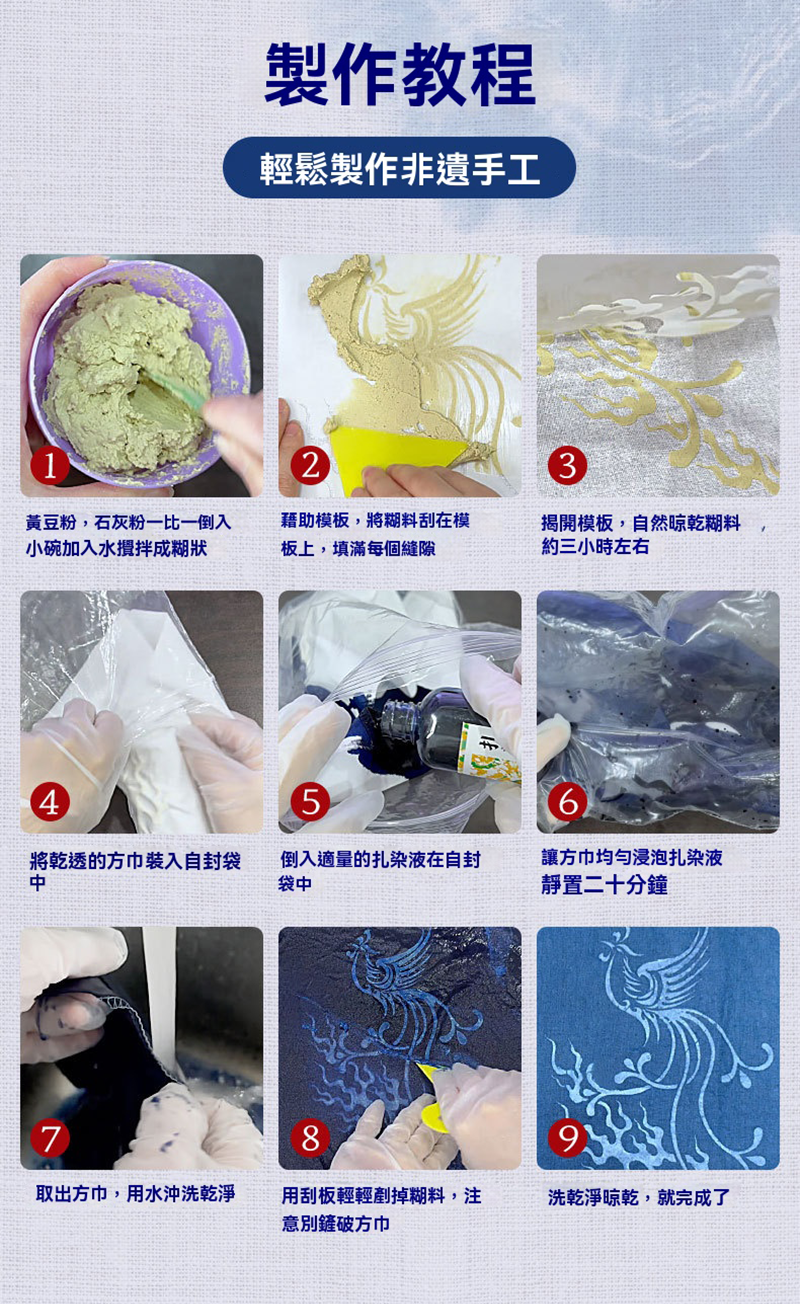 製作教程

輕鬆製作非遺手工

1

黃豆粉，石灰粉一比一倒入小碗加入水攪拌成糊狀

2

藉助模板，將糊料刮在模板上，填滿每個縫隙

3

揭開模板，自然晾乾糊料，約三小時左右

4

將乾透的方巾裝入自封袋中

5

倒入適量的扎染液在自封袋中

6

讓方巾均勻浸泡扎染液
靜置二十分鐘

7

取出方巾，用水沖洗乾淨

8

用刮板輕輕剷掉糊料，注意別鏟破方巾

9

洗乾淨晾乾，就完成了