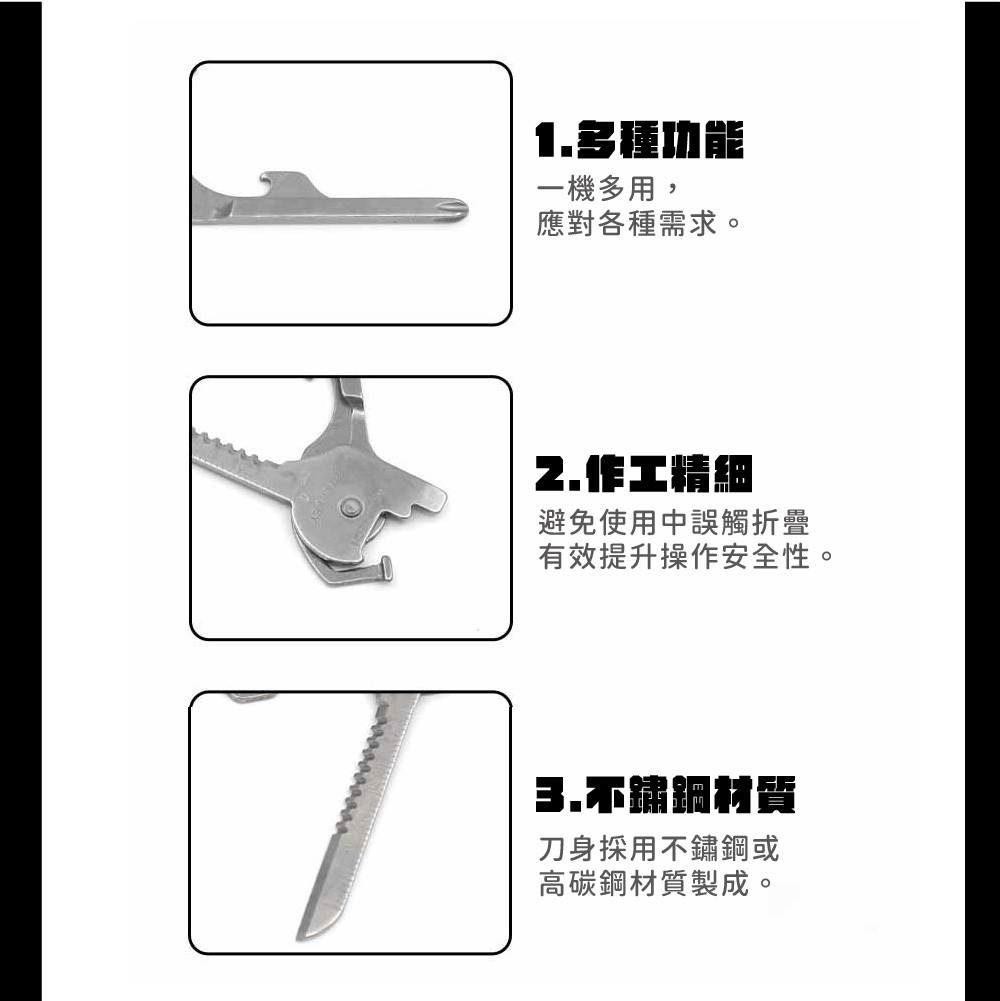 1.多種功能

一機多用，
應對各種需求。

2.作工精細

避免使用中誤觸折疊
有效提升操作安全性。

3.不鏽鋼材質

刀身採用不鏽鋼或
高碳鋼材質製成。