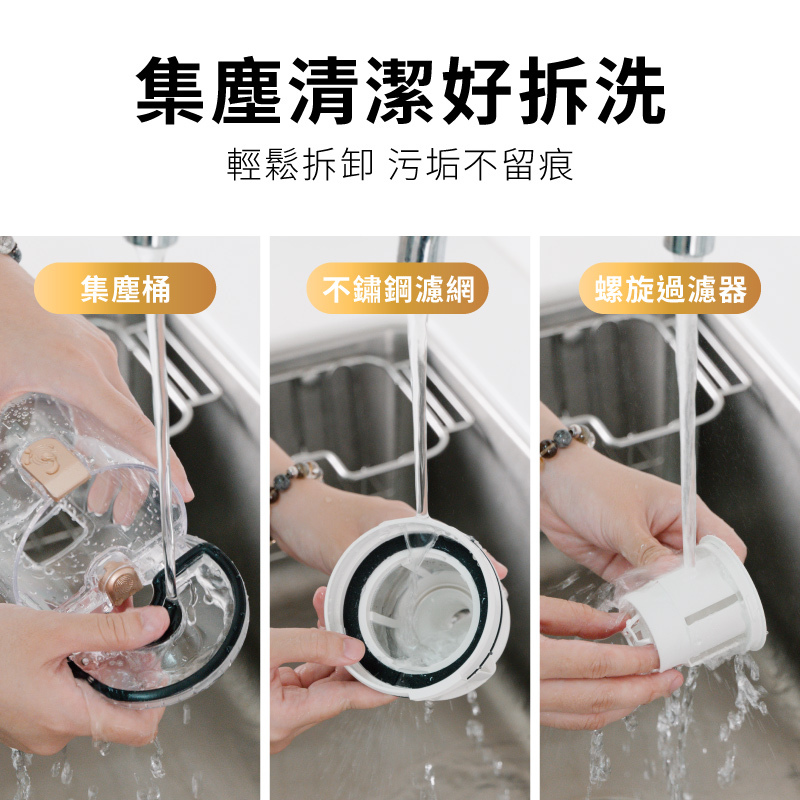 集塵清潔好拆洗

輕鬆拆卸 污垢不留痕

集塵桶

不鏽鋼濾網

螺旋過濾器