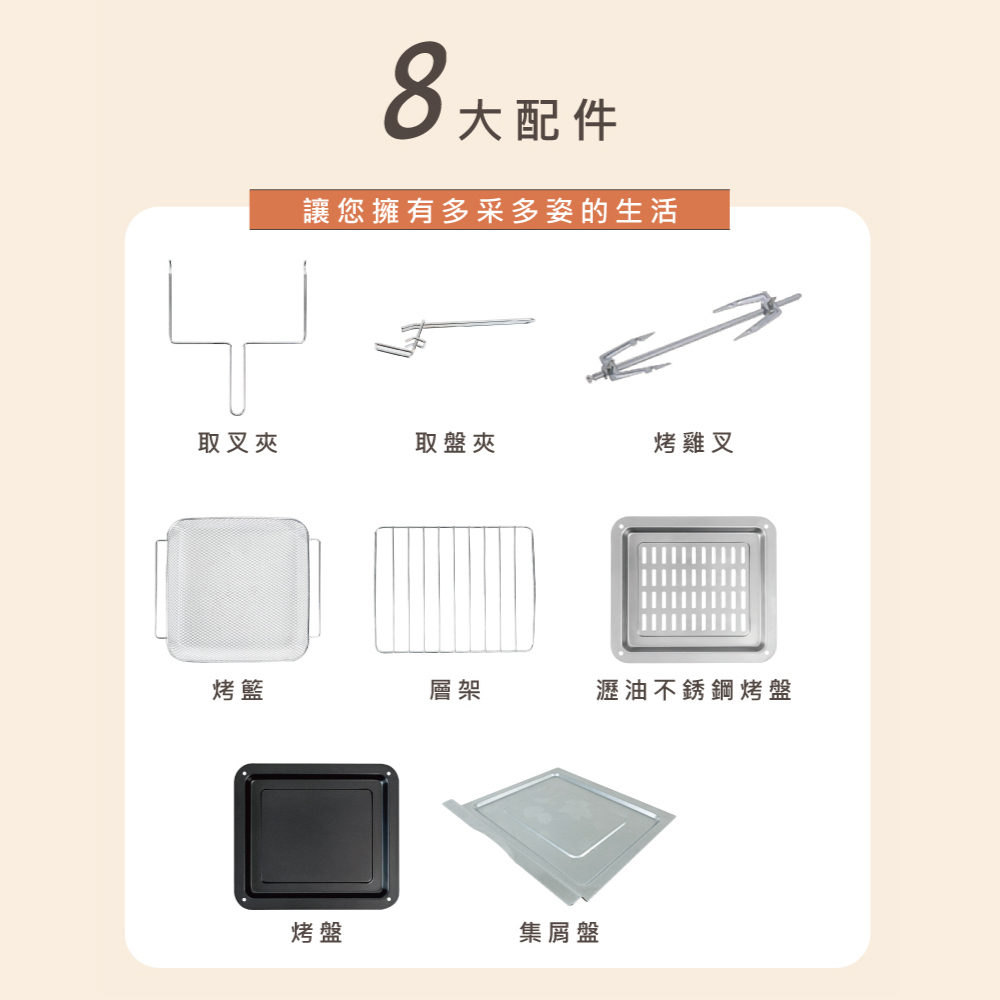 8 大配件

讓您擁有多采多姿的生活

取叉夾

取盤夾

烤雞叉

烤籃

層架

瀝油不銹鋼烤盤

烤盤

集屑盤