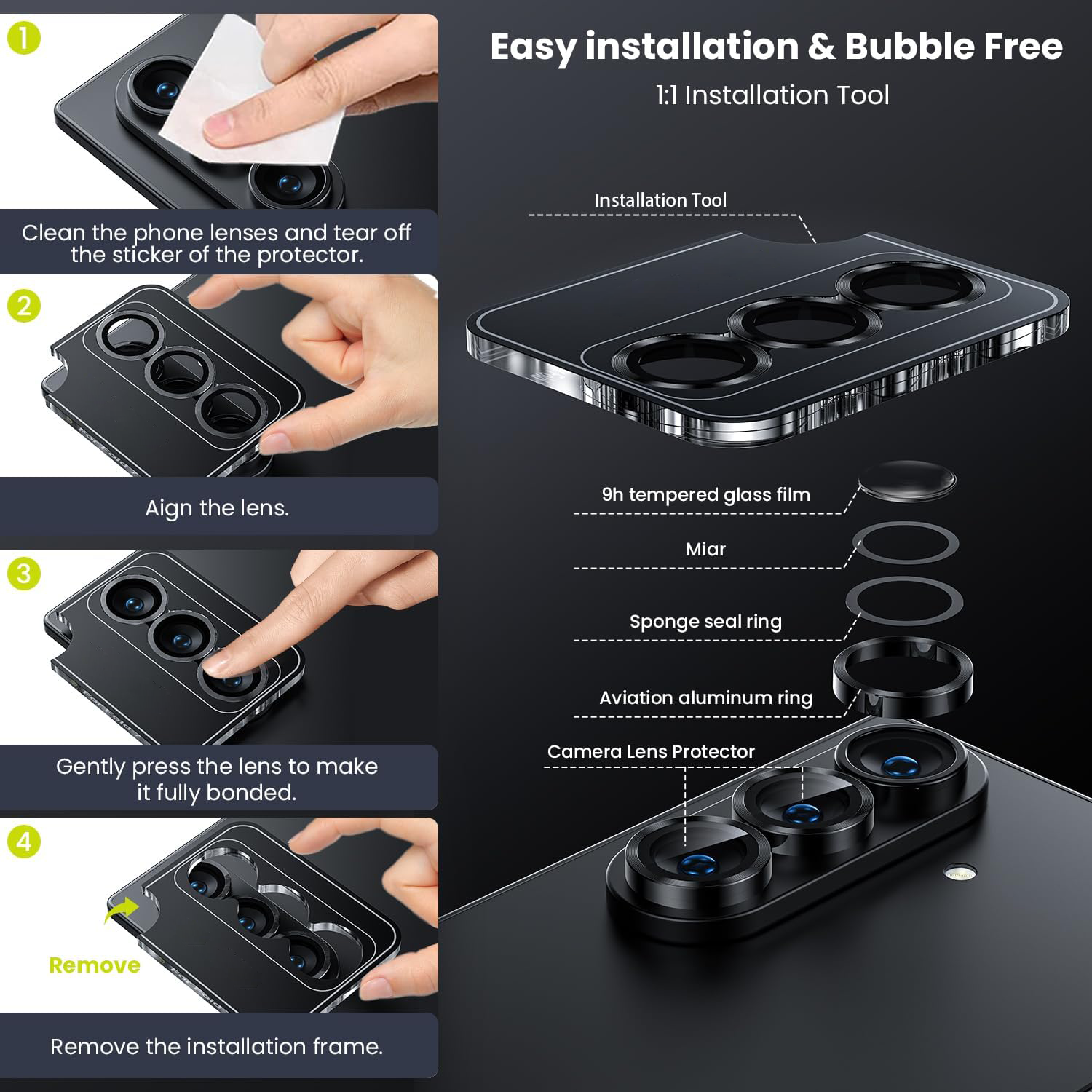 1

Clean the phone lenses and tear off the sticker of the protector.

2

Aign the lens.

3

Gently press the lens to make it fully bonded.

4

Remove

Remove the installation frame.

Easy installation & Bubble Free

1:1 Installation Tool

Installation Tool

9h tempered glass film

Miar

Sponge seal ring

Aviation aluminum ring

Camera Lens Protector