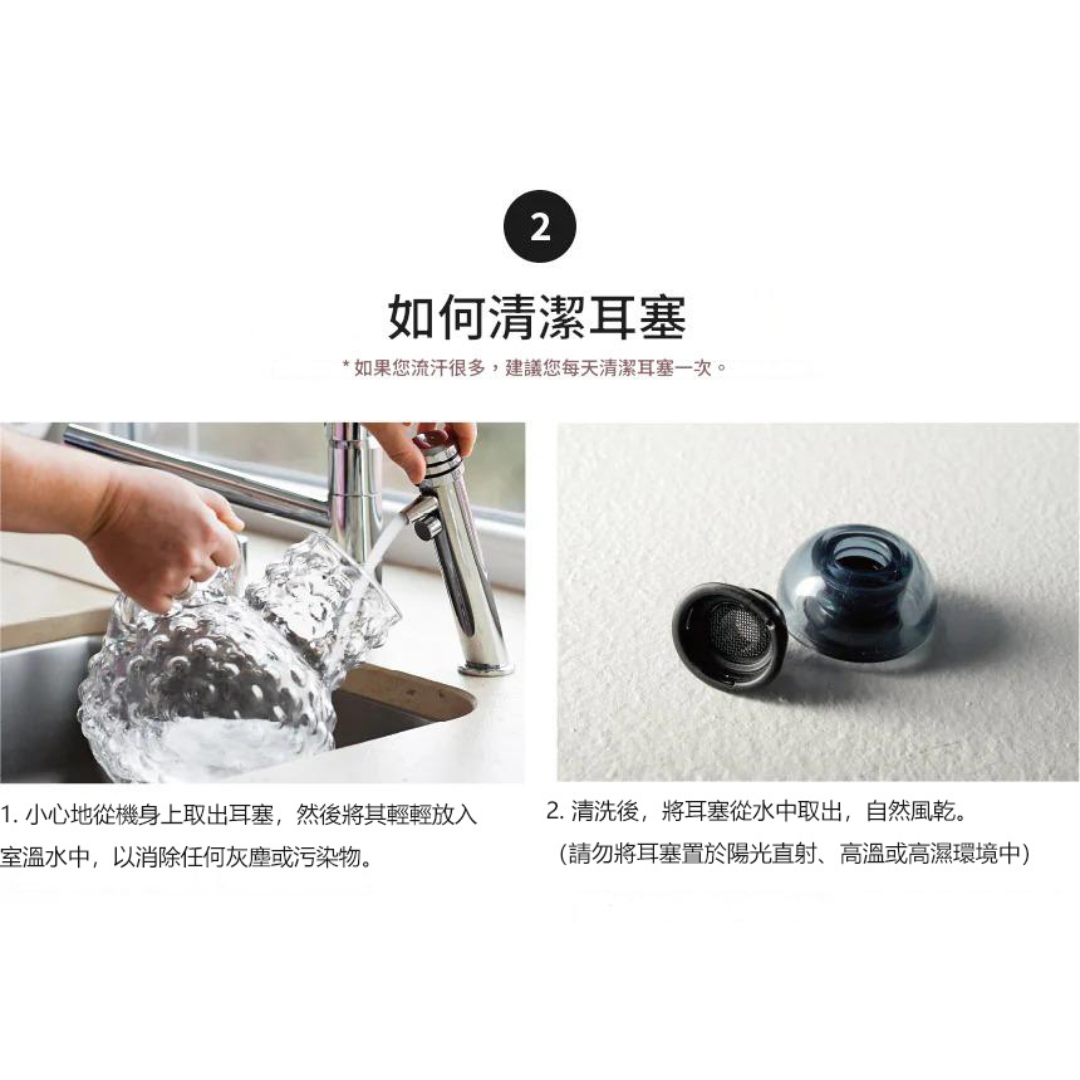 2

如何清潔耳塞

* 如果您流汗很多，建議您每天清潔耳塞一次。

1. 小心地從機身上取出耳塞，然後將其輕輕放入室溫水中，以消除任何灰塵或污染物。

2. 清洗後，將耳塞從水中取出，自然風乾。
（請勿將耳塞置於陽光直射、高溫或高濕環境中）