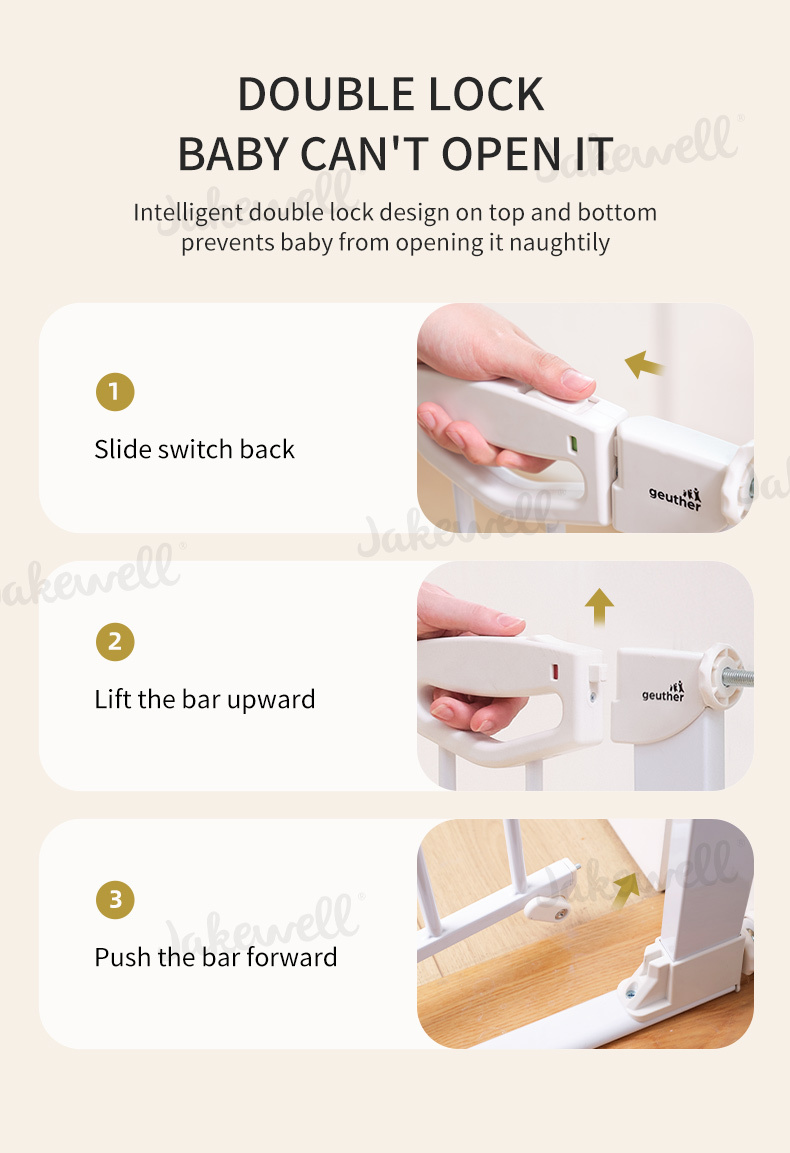 DOUBLE LOCK
BABY CAN'T OPEN IT

Intelligent double lock design on top and bottom prevents baby from opening it naughtily

1
Slide switch back

geuther

2
Lift the bar upward

geuther

3
Push the bar forward

Jakewell