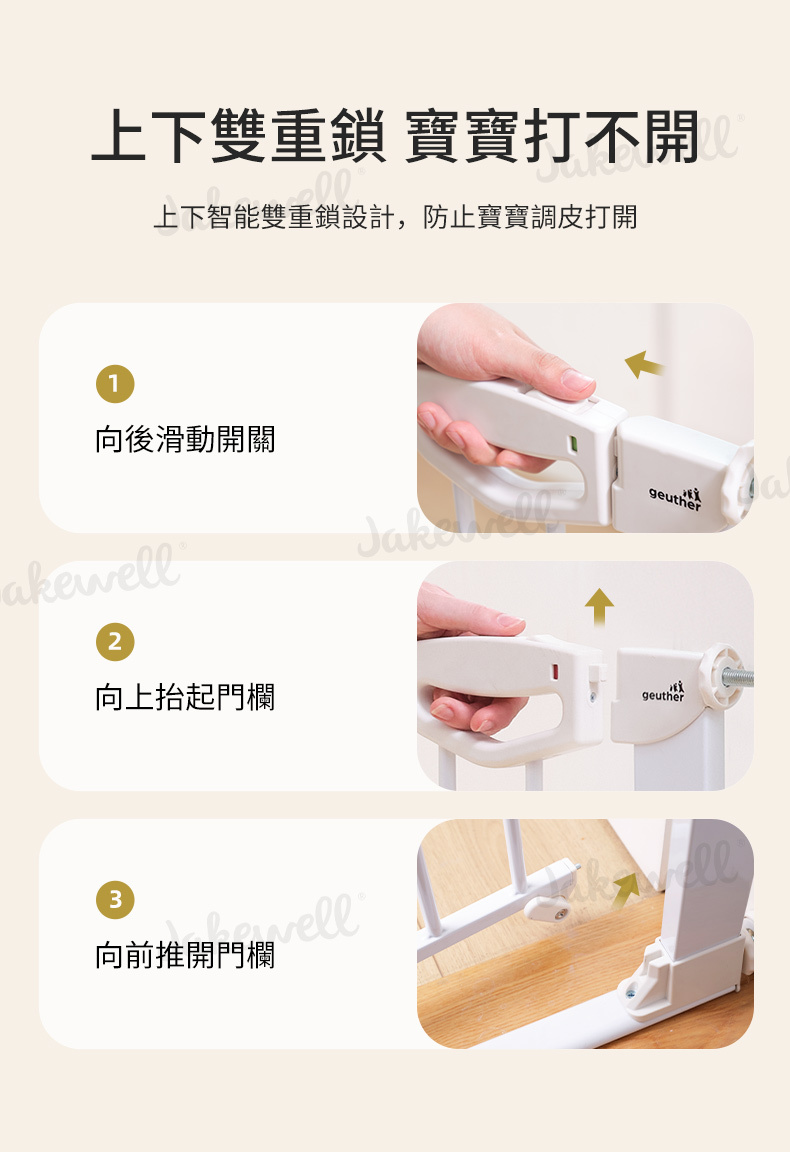 上下雙重鎖 寶寶打不開

上下智能雙重鎖設計，防止寶寶調皮打開

1

向後滑動開關

geuther

2

向上抬起門欄

geuther

3

向前推開門欄

Jakewell