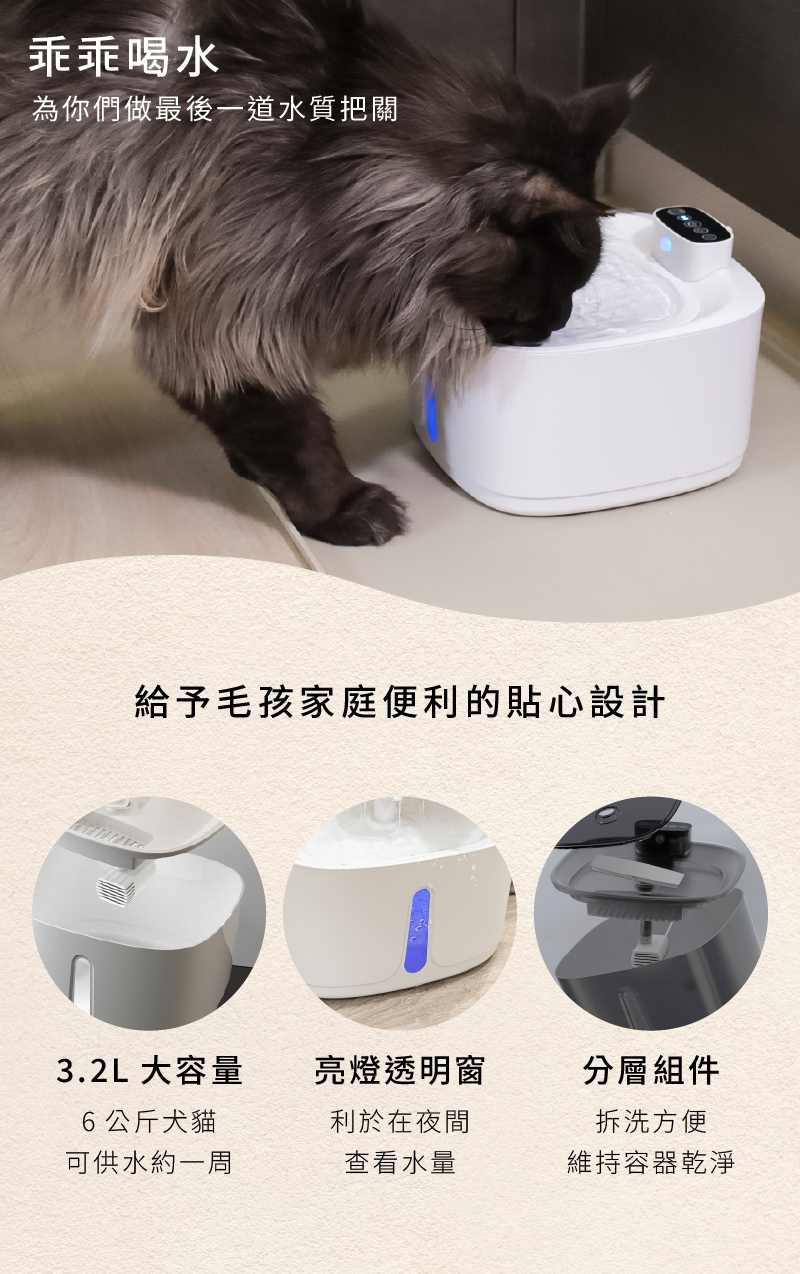 乖乖喝水
為你們做最後一道水質把關

給予毛孩家庭便利的貼心設計

3.2L 大容量
6 公斤犬貓
可供水約一周

亮燈透明窗
利於在夜間
查看水量

分層組件
拆洗方便
維持容器乾淨