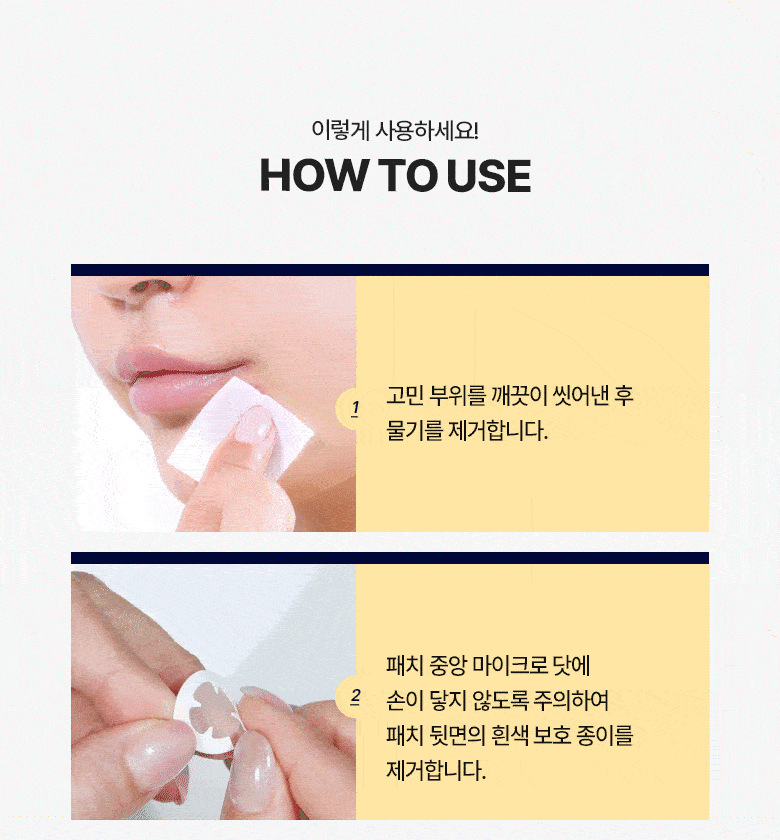 이렇게 사용하세요!
HOW TO USE

1
고민 부위를 깨끗이 씻어낸 후 물기를 제거합니다.

2
패치 중앙 마이크로 닷에 손이 닿지 않도록 주의하여 패치 뒷면의 흰색 보호 종이를 제거합니다.