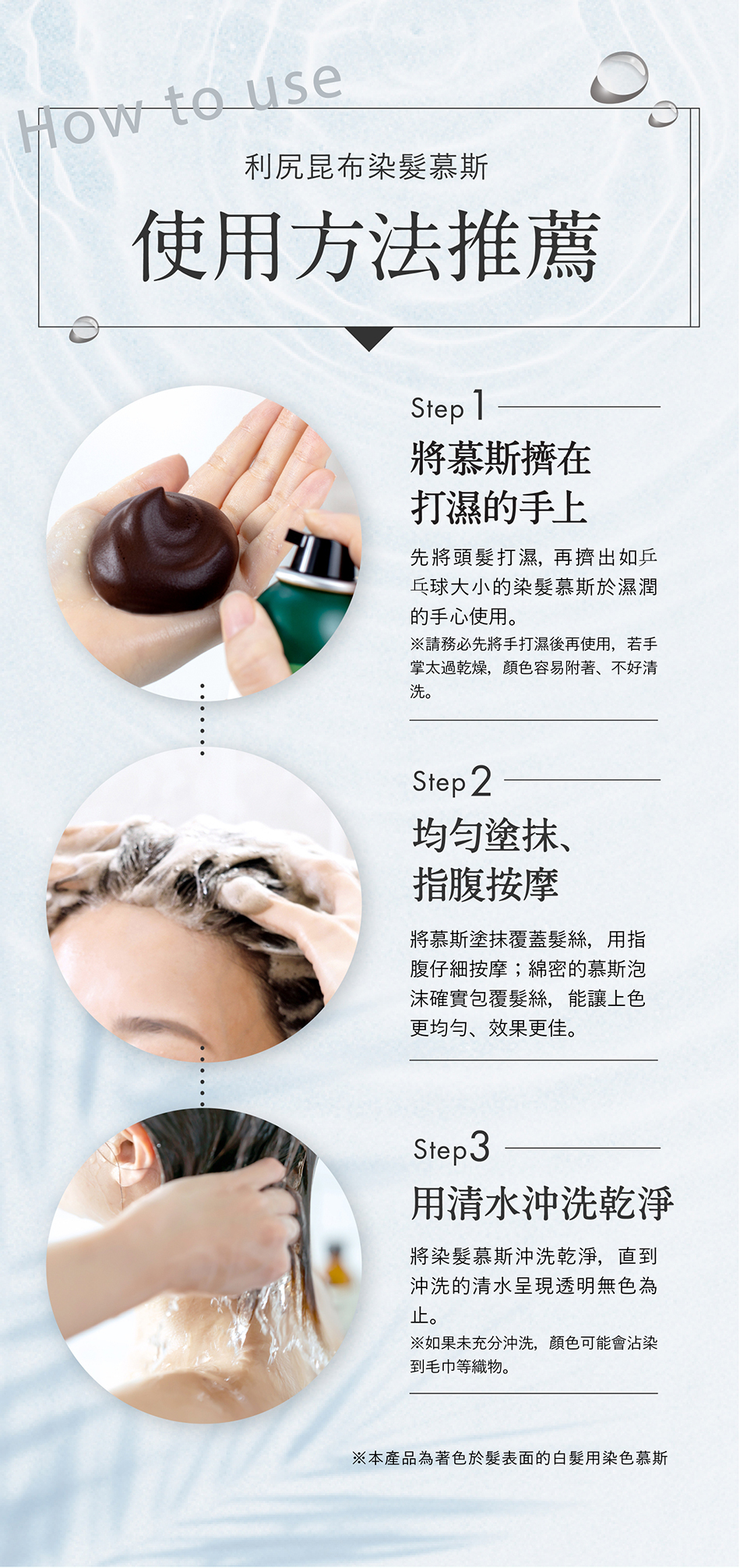 How to use

利尻昆布染髮慕斯

使用方法推薦

Step 1

將慕斯擠在打濕的手上

先將頭髮打濕，再擠出如乒乓球大小的染髮慕斯於濕潤的手心使用。

※請務必先將手打濕後再使用，若手掌太過乾燥，顏色容易附著、不好清洗。

Step 2

均勻塗抹、指腹按摩

將慕斯塗抹覆蓋髮絲，用指腹仔細按摩；綿密的慕斯泡沫確實包覆髮絲，能讓上色更均勻、效果更佳。

Step 3

用清水沖洗乾淨

將染髮慕斯沖洗乾淨，直到沖洗的清水呈現透明無色為止。

※如果未充分沖洗，顏色可能會沾染到毛巾等織物。

※本產品為著色於髮表面的白髮用染色慕斯