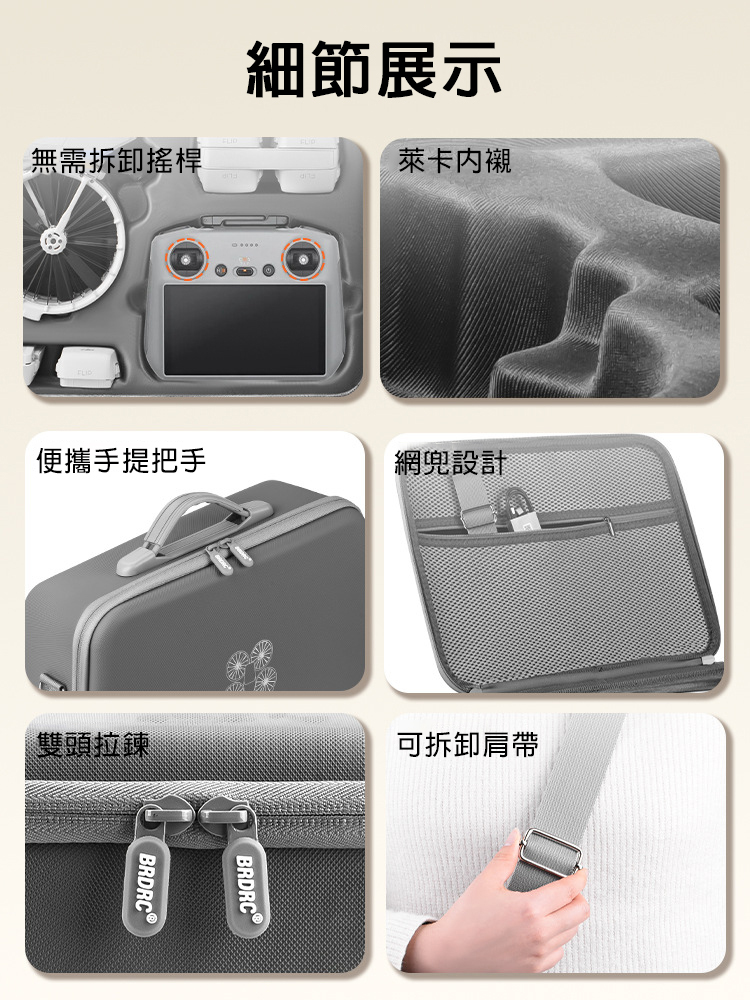 細節展示

無需拆卸搖桿

萊卡內襯

便攜手提把手

網兜設計

雙頭拉鍊

BRDRC®

BRDRC®

可拆卸肩帶