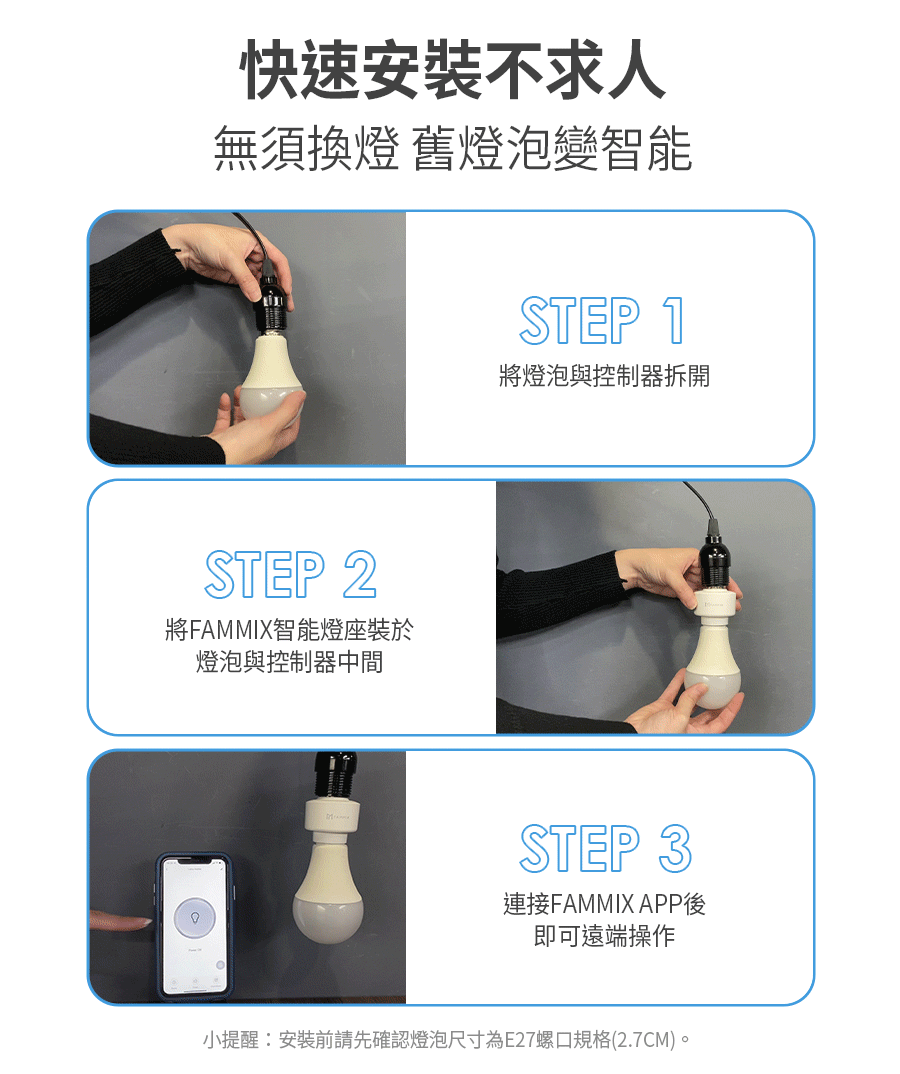 快速安裝不求人

無須換燈 舊燈泡變智能

STEP 1

將燈泡與控制器拆開

STEP 2

將FAMMIX智能燈座裝於燈泡與控制器中間

STEP 3

連接FAMMIX APP後即可遠端操作

小提醒：安裝前請先確認燈泡尺寸為E27螺口規格(2.7CM)。