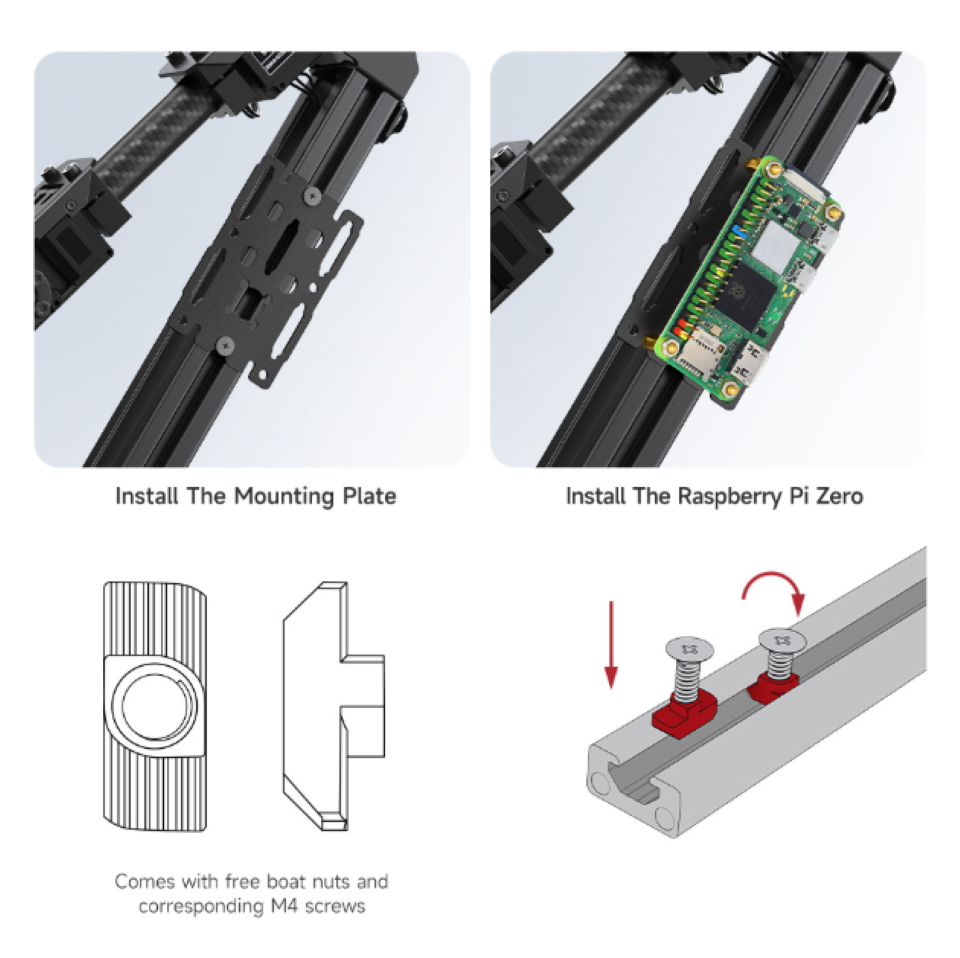 Install The Mounting Plate

Install The Raspberry Pi Zero

Comes with free boat nuts and corresponding M4 screws