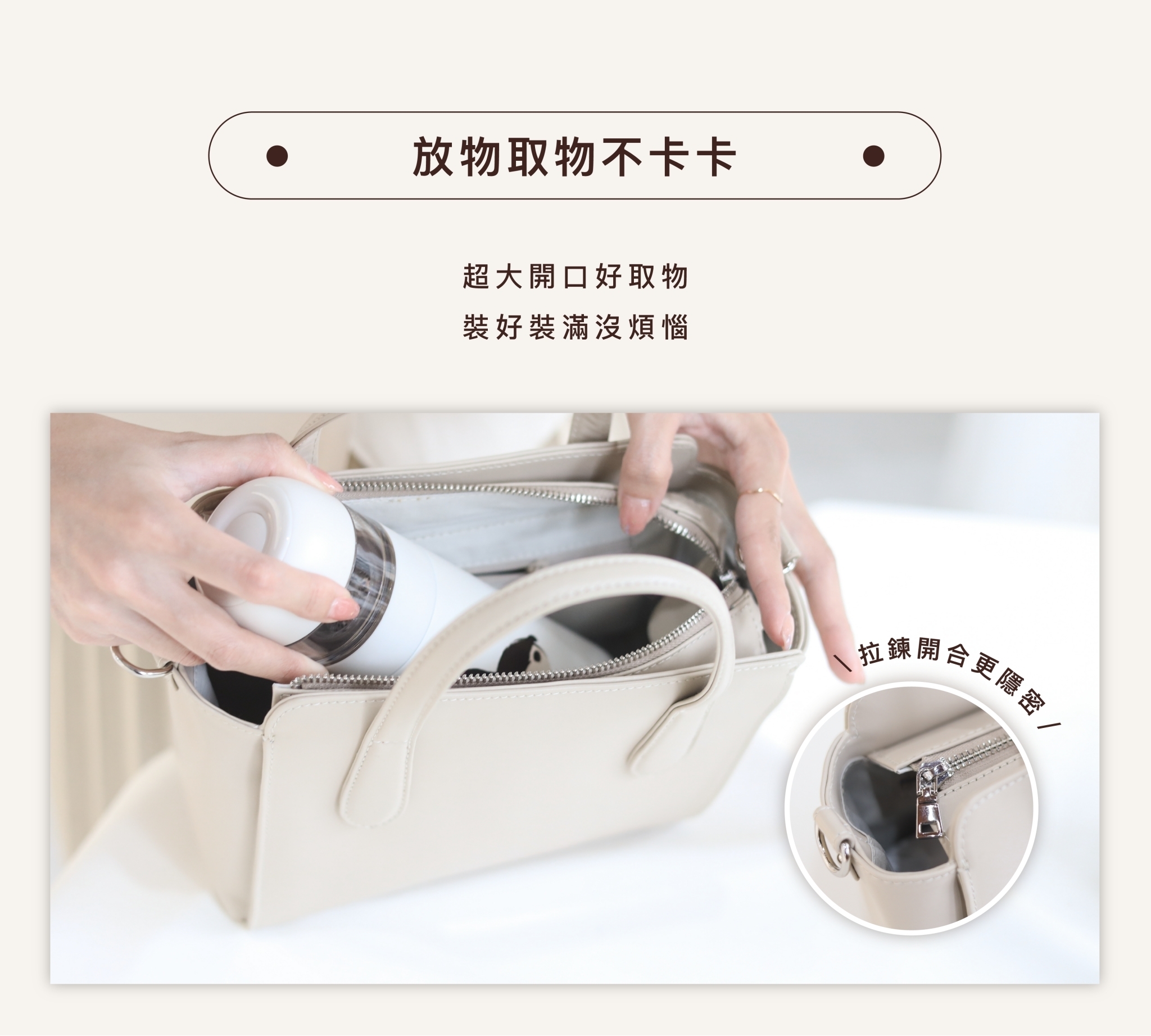 放物取物不卡卡

超大開口好取物
裝好裝滿沒煩惱

\ 拉鍊開合更隱密 /