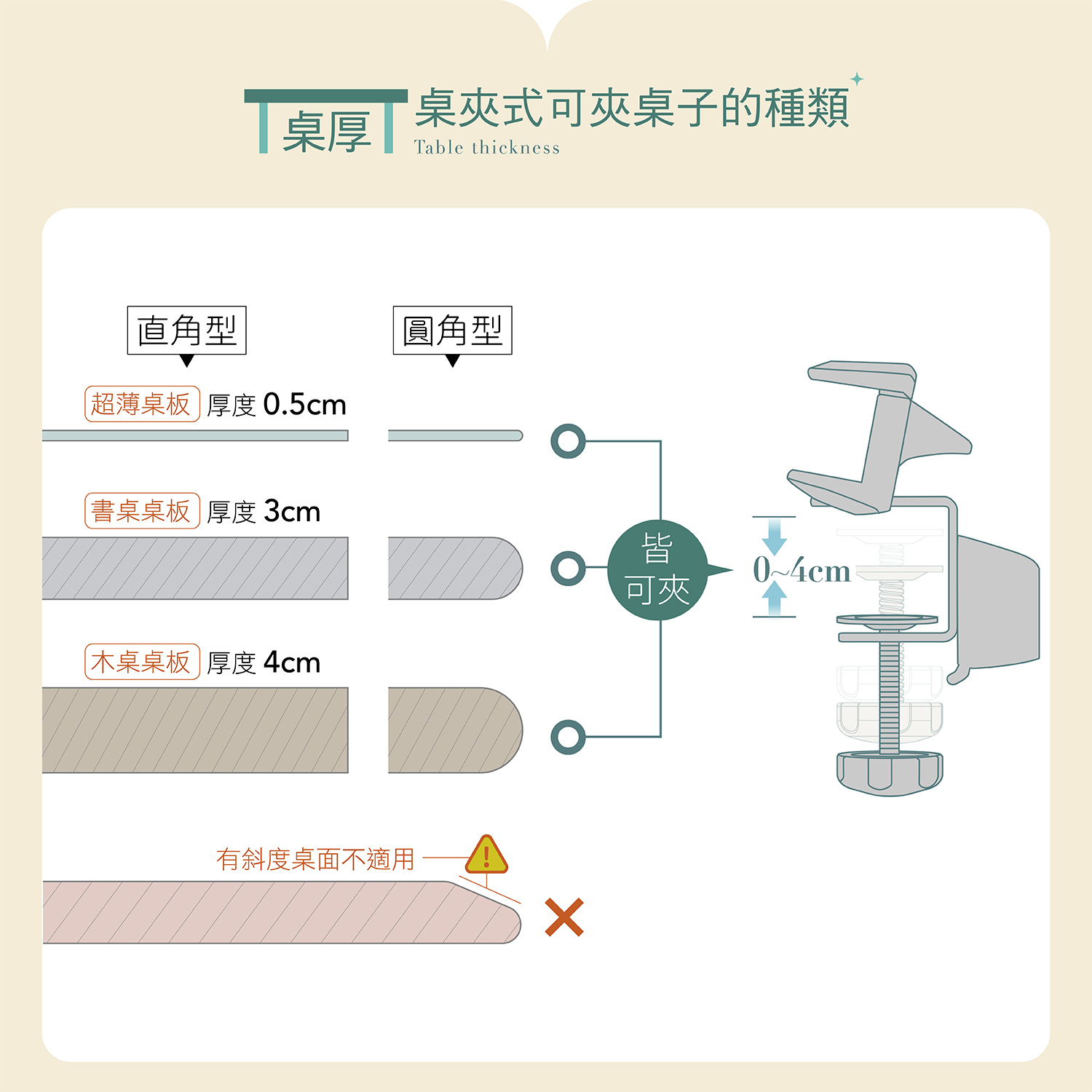 桌厚 桌夾式可夾桌子的種類
Table thickness

直角型

圓角型

超薄桌板 厚度 0.5cm

書桌桌板 厚度 3cm

木桌桌板 厚度 4cm

皆可夾

0~4cm

有斜度桌面不適用