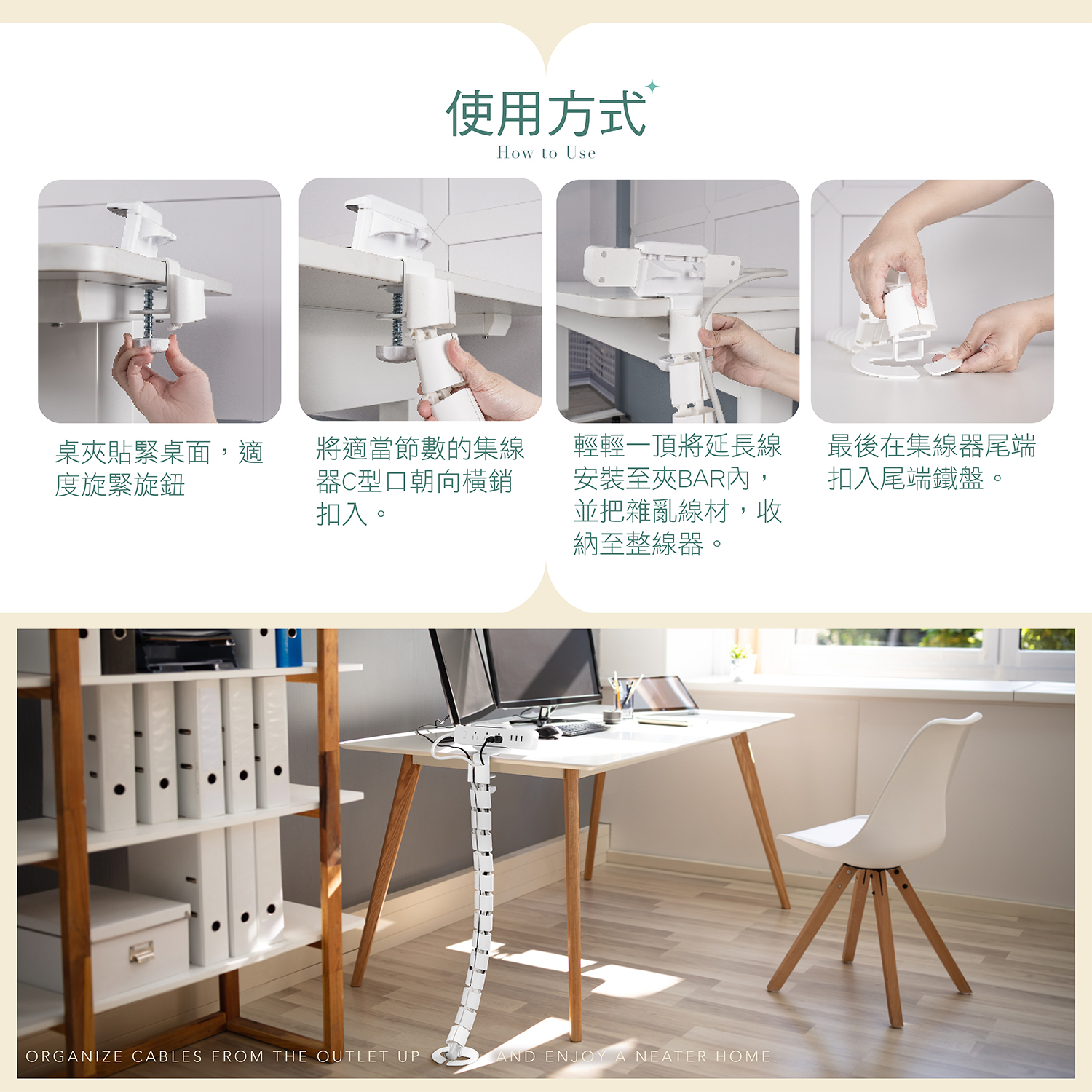 使用方式
How to Use

桌夾貼緊桌面，適度旋緊旋鈕

將適當節數的集線器C型口朝向橫銷扣入。

輕輕一頂將延長線安裝至夾BAR內，並把雜亂線材，收納至整線器。

最後在集線器尾端扣入尾端鐵盤。

ORGANIZE CABLES FROM THE OUTLET UP AND ENJOY A NEATER HOME.