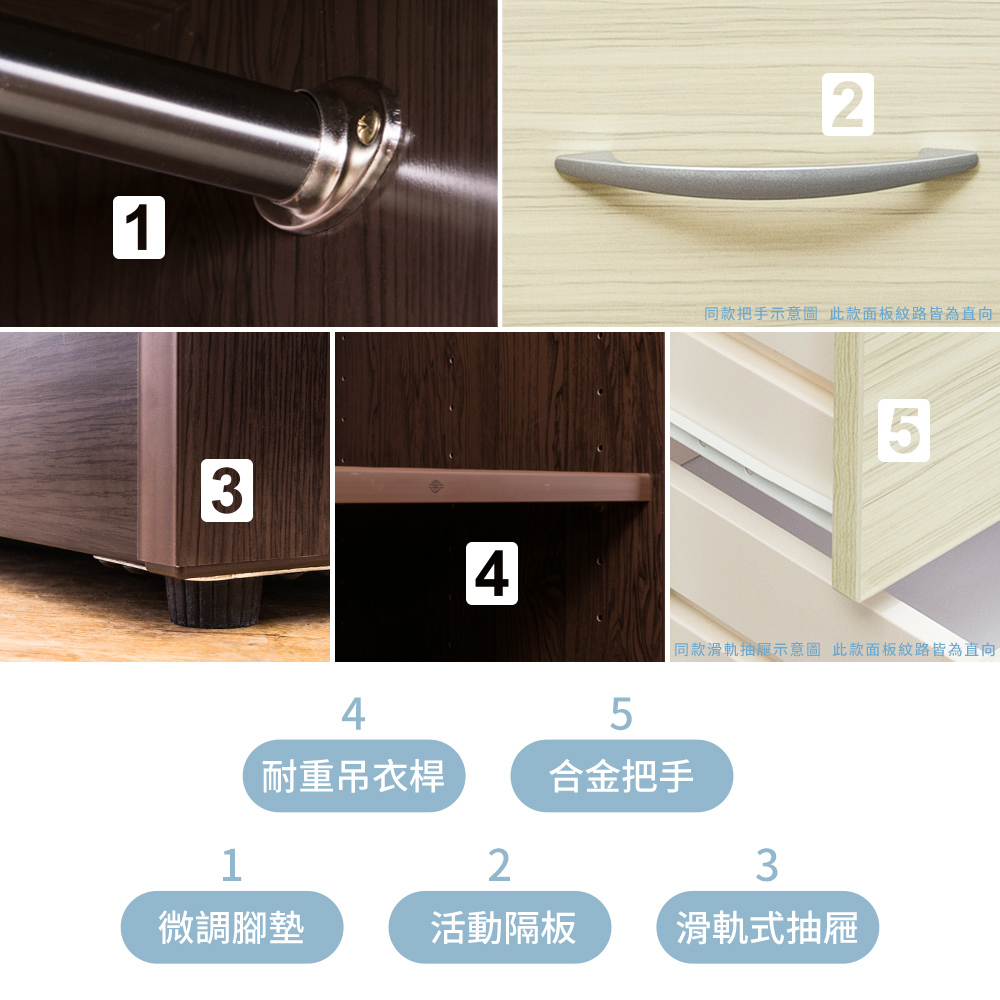 1

2

同款把手示意圖 此款面板紋路皆為直向

3

4

5

同款滑軌抽屜示意圖 此款面板紋路皆為直向

4
耐重吊衣桿

5
合金把手

1
微調腳墊

2
活動隔板

3
滑軌式抽屜