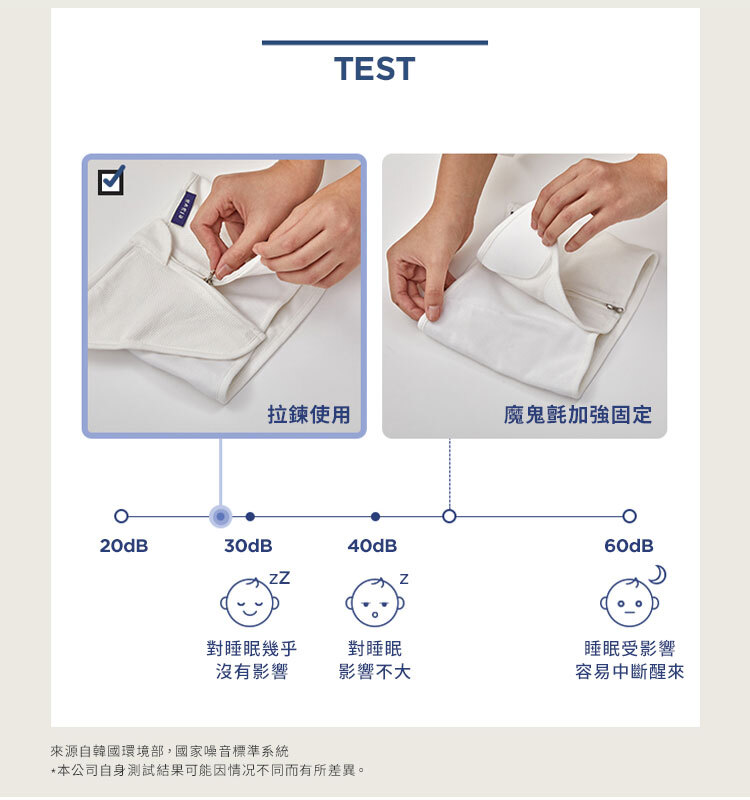 TEST

拉鍊使用

魔鬼氈加強固定

20dB

30dB

40dB

60dB

zZ

z

對睡眠幾乎沒有影響

對睡眠影響不大

睡眠受影響容易中斷醒來

來源自韓國環境部，國家噪音標準系統
*本公司自身測試結果可能因情況不同而有所差異。