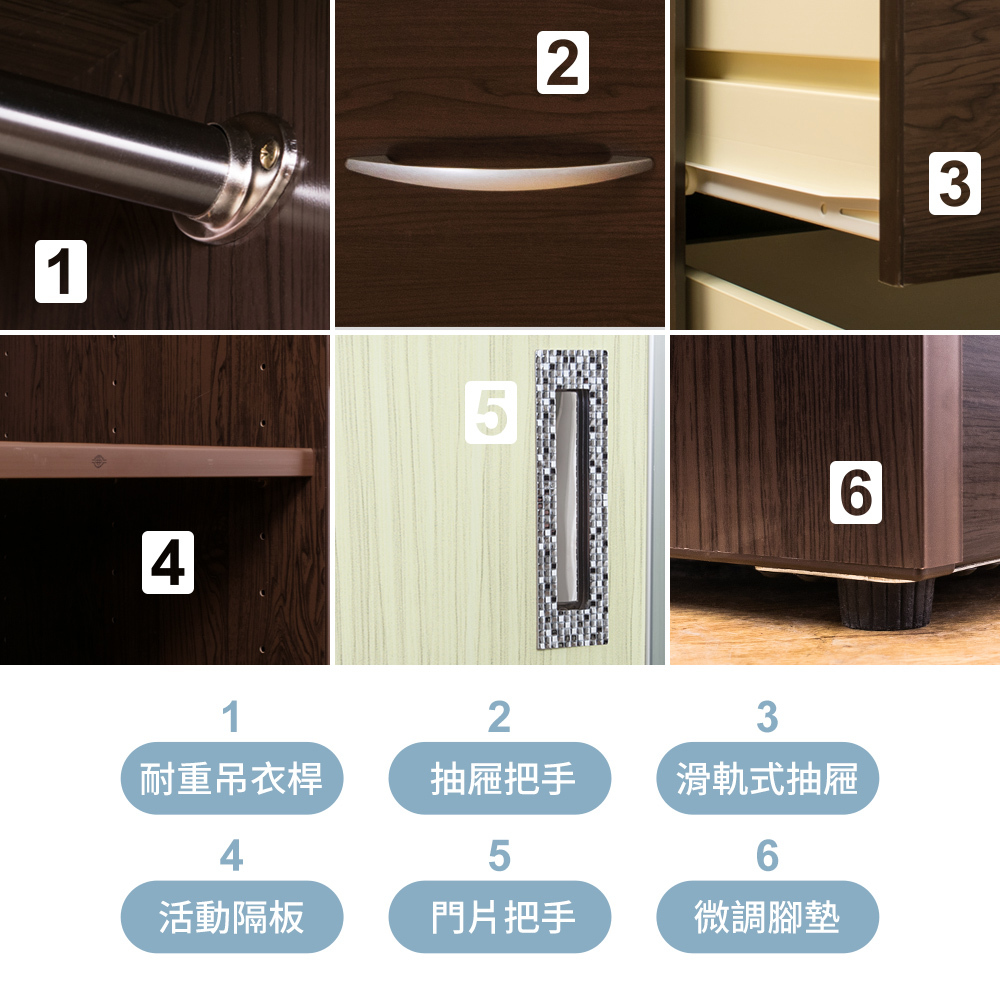 1

2

3

4

5

6

1
耐重吊衣桿

2
抽屜把手

3
滑軌式抽屜

4
活動隔板

5
門片把手

6
微調腳墊