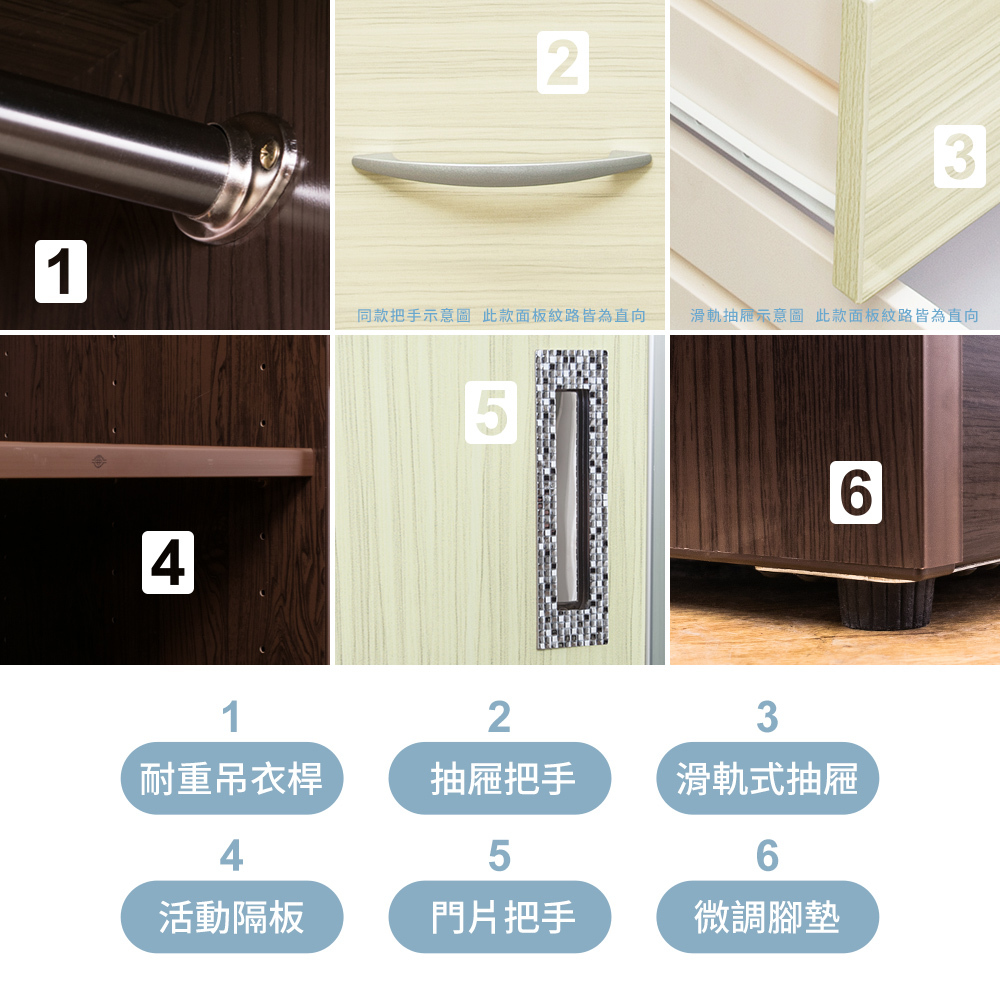 1

2

同款把手示意圖 此款面板紋路皆為直向

3

滑軌抽屜示意圖 此款面板紋路皆為直向

4

5

6

1
耐重吊衣桿

2
抽屜把手

3
滑軌式抽屜

4
活動隔板

5
門片把手

6
微調腳墊