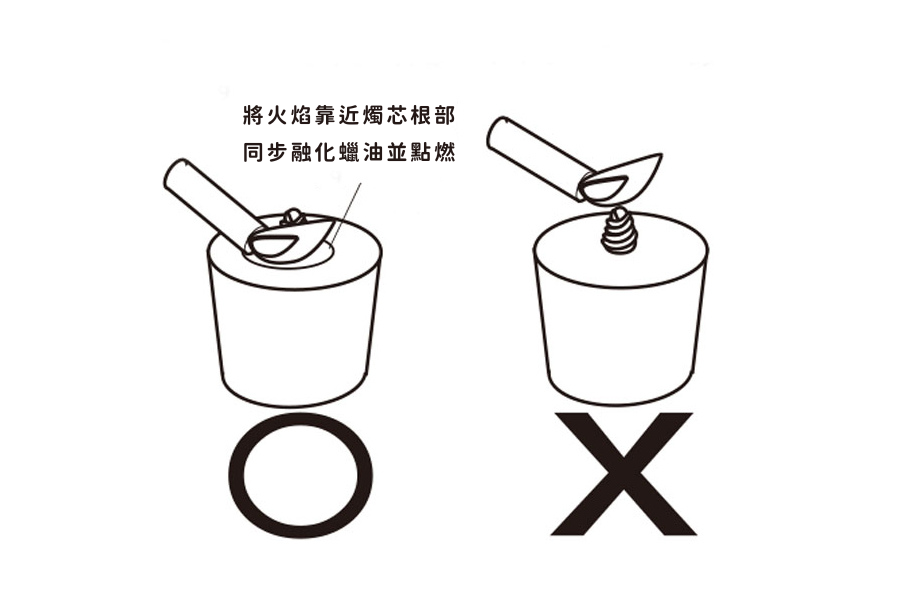 將火焰靠近燭芯根部
同步融化蠟油並點燃

O

X