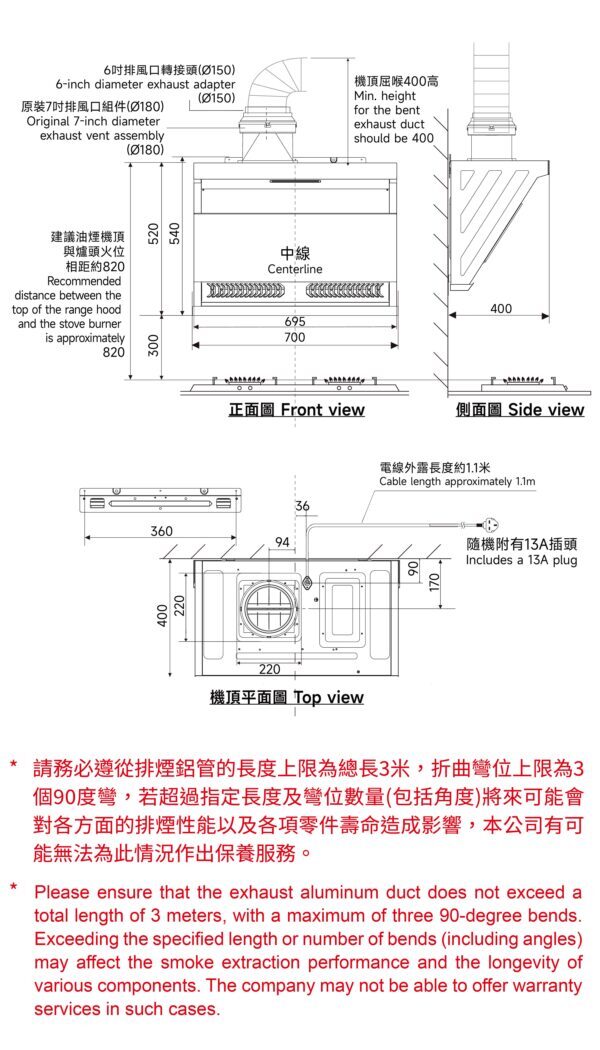 6吋排風口轉接頭(Ø150)
6-inch diameter exhaust adapter (Ø150)

原裝7吋排風口組件(Ø180)
Original 7-inch diameter exhaust vent assembly (Ø180)

機頂屈喉400高
Min. height for the bent exhaust duct should be 400

建議油煙機頂與爐頭火位相距約820
Recommended distance between the top of the range hood and the stove burner is approximately 820

520
540
300

中線
Centerline

695
700
400

正面圖 Front view

側面圖 Side view

電線外露長度約1.1米
Cable length approximately 1.1m

36
360
94

隨機附有13A插頭
Includes a 13A plug

90
170
400
220
220

機頂平面圖 Top view

* 請務必遵從排煙鋁管的長度上限為總長3米，折曲彎位上限為3個90度彎，若超過指定長度及彎位數量(包括角度)將來可能會對各方面的排煙性能以及各項零件壽命造成影響，本公司有可能無法為此情況作出保養服務。

* Please ensure that the exhaust aluminum duct does not exceed a total length of 3 meters, with a maximum of three 90-degree bends. Exceeding the specified length or number of bends (including angles) may affect the smoke extraction performance and the longevity of various components. The company may not be able to offer warranty services in such cases.