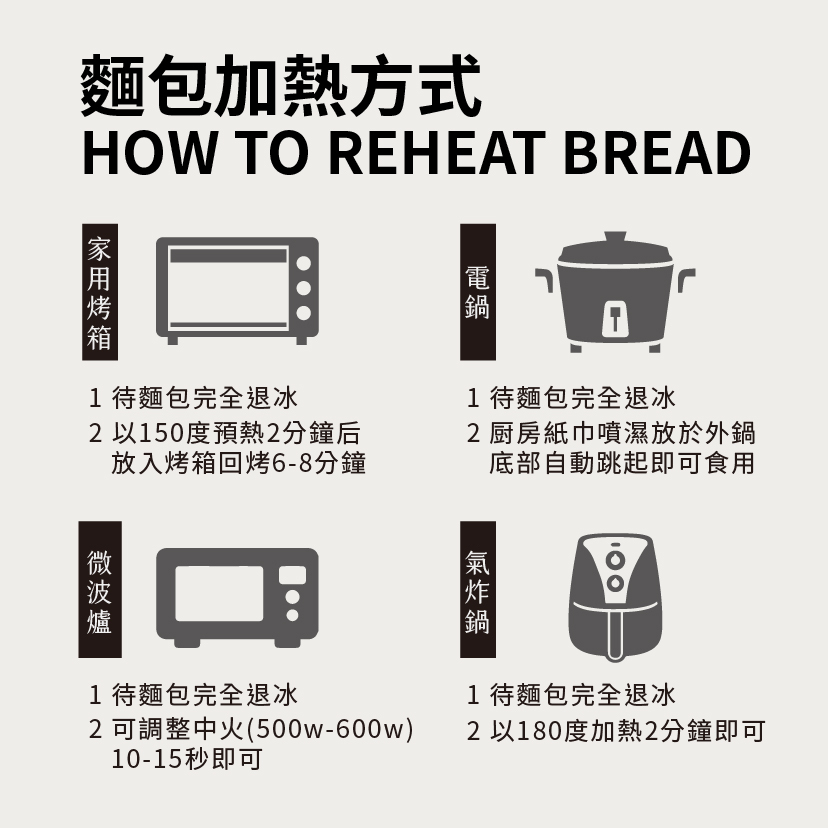 麵包加熱方式
HOW TO REHEAT BREAD

家用烤箱

1 待麵包完全退冰
2 以150度預熱2分鐘后放入烤箱回烤6-8分鐘

電鍋

1 待麵包完全退冰
2 廚房紙巾噴濕放於外鍋底部自動跳起即可食用

微波爐

1 待麵包完全退冰
2 可調整中火(500w-600w) 10-15秒即可

氣炸鍋

1 待麵包完全退冰
2 以180度加熱2分鐘即可