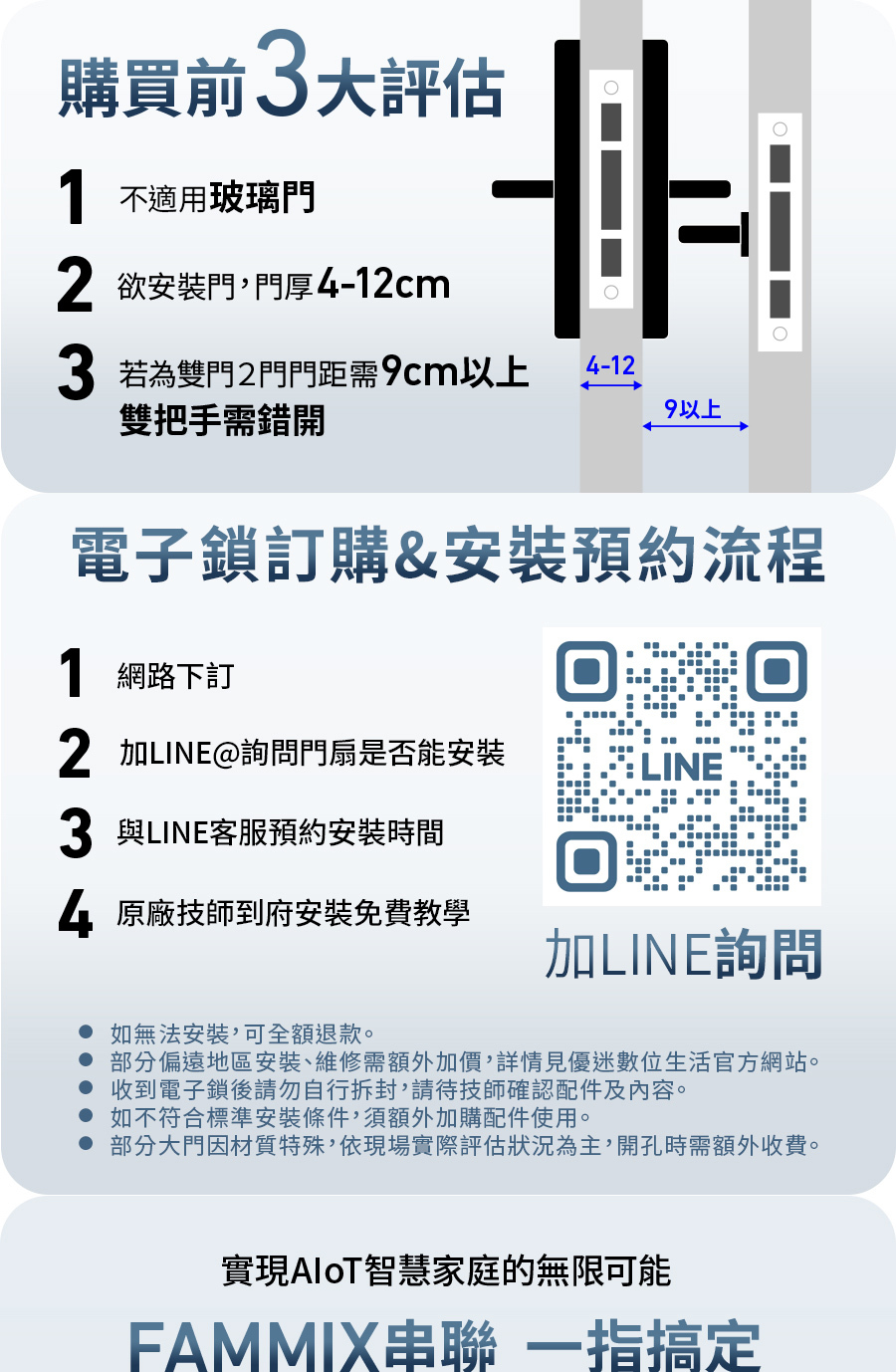 購買前3大評估

1 不適用玻璃門

2 欲安裝門，門厚4-12cm

3 若為雙門2門門距需9cm以上
雙把手需錯開

4-12

9以上

電子鎖訂購&安裝預約流程

1 網路下訂

2 加LINE@詢問門扇是否能安裝

3 與LINE客服預約安裝時間

4 原廠技師到府安裝免費教學

LINE

加LINE詢問

● 如無法安裝，可全額退款。
● 部分偏遠地區安裝、維修需額外加價，詳情見優迷數位生活官方網站。
● 收到電子鎖後請勿自行拆封，請待技師確認配件及內容。
● 如不符合標準安裝條件，須額外加購配件使用。
● 部分大門因材質特殊，依現場實際評估狀況為主，開孔時需額外收費。

實現AIoT智慧家庭的無限可能

FAMMIX串聯 一指搞定