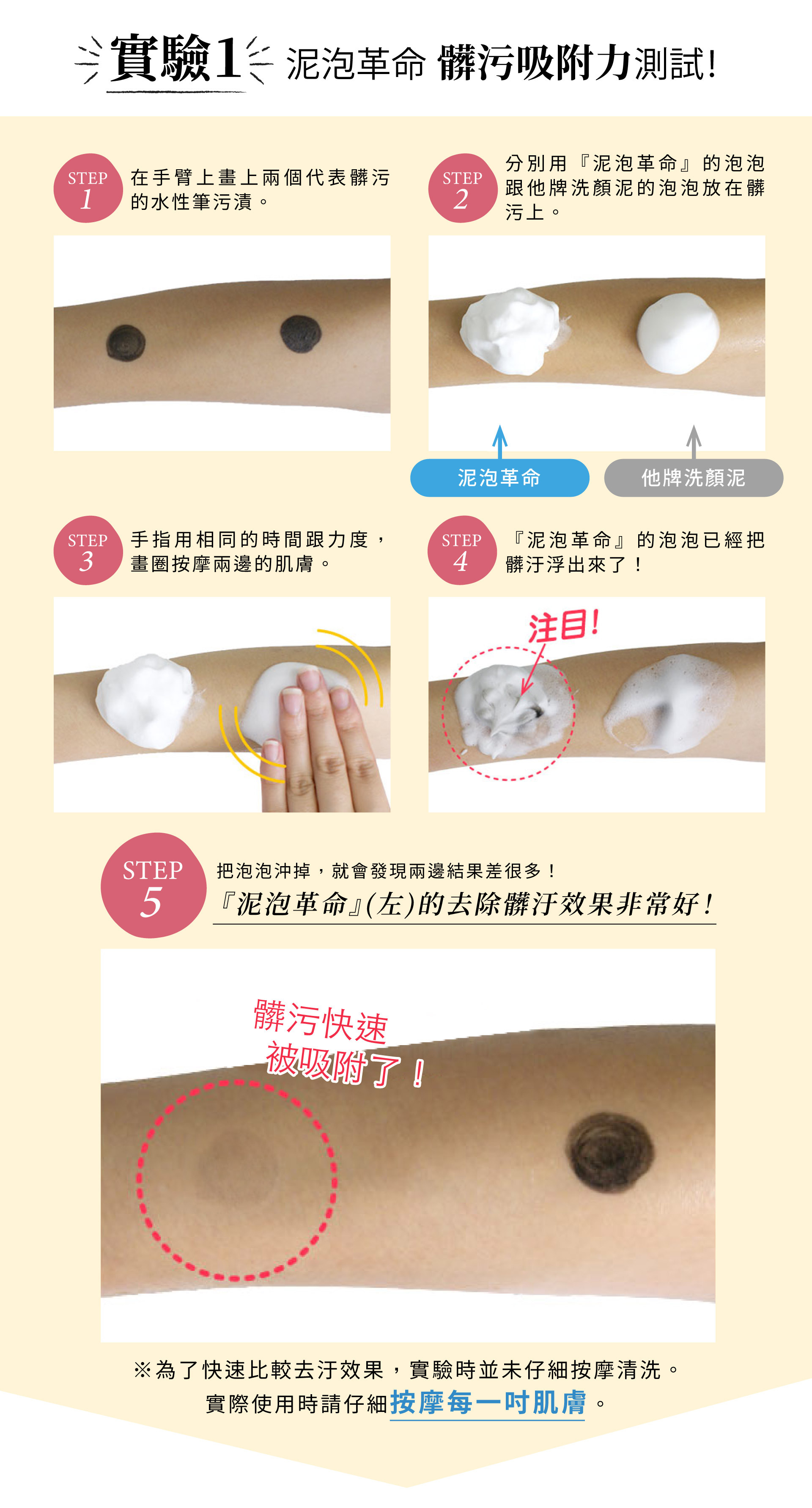 實驗1 泥泡革命 髒污吸附力測試!

STEP 1
在手臂上畫上兩個代表髒污的水性筆污漬。

STEP 2
分別用『泥泡革命』的泡泡跟他牌洗顏泥的泡泡放在髒污上。

泥泡革命

他牌洗顏泥

STEP 3
手指用相同的時間跟力度，畫圈按摩兩邊的肌膚。

STEP 4
『泥泡革命』的泡泡已經把髒汙浮出來了！

注目!

STEP 5
把泡泡沖掉，就會發現兩邊結果差很多！
『泥泡革命』(左)的去除髒汙效果非常好!

髒污快速被吸附了！

※為了快速比較去汙效果，實驗時並未仔細按摩清洗。
實際使用時請仔細按摩每一吋肌膚。