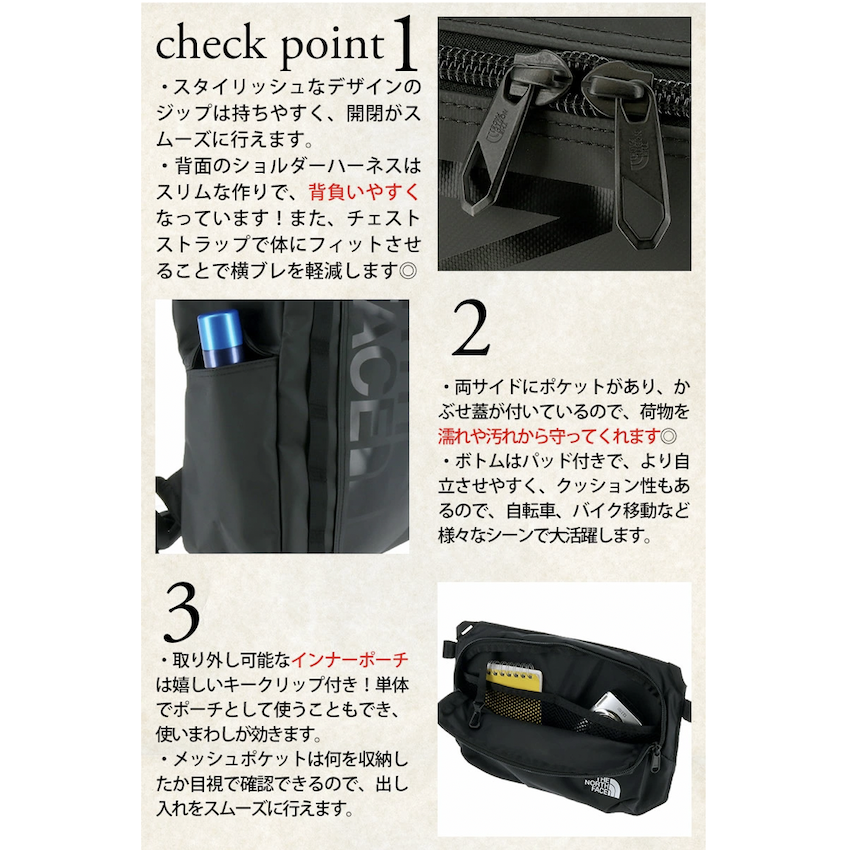 check point 1

・スタイリッシュなデザインのジップは持ちやすく、開閉がスムーズに行えます。
・背面のショルダーハーネスはスリムな作りで、背負いやすくなっています！また、チェストストラップで体にフィットさせることで横ブレを軽減します◎

2

・両サイドにポケットがあり、かぶせ蓋が付いているので、荷物を濡れや汚れから守ってくれます◎
・ボトムはパッド付きで、より自立させやすく、クッション性もあるので、自転車、バイク移動など様々なシーンで大活躍します。

3

・取り外し可能なインナーポーチは嬉しいキークリップ付き！単体でポーチとして使うこともでき、使いまわしが効きます。
・メッシュポケットは何を収納したか目視で確認できるので、出し入れをスムーズに行えます。

THE NORTH FACE