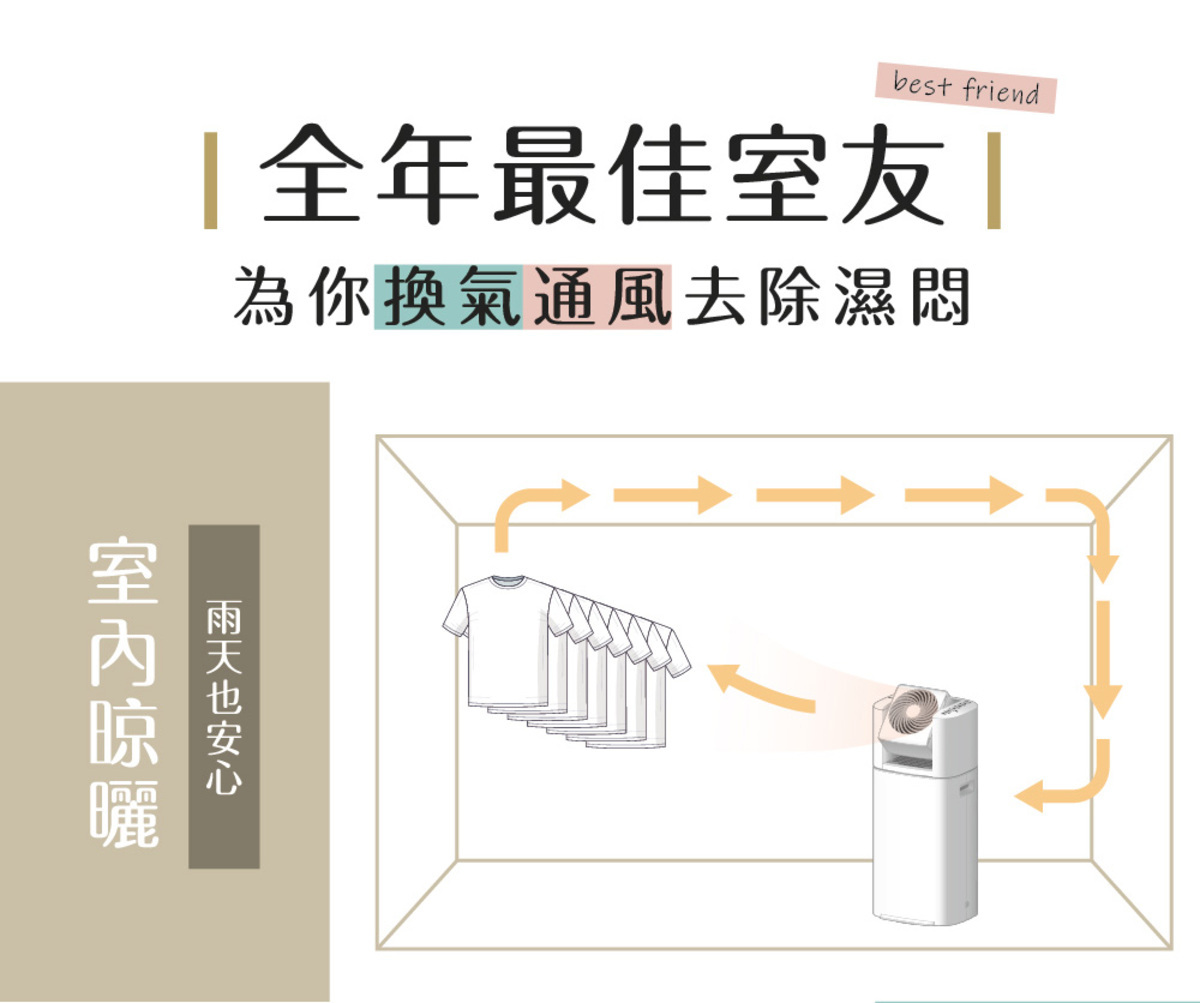 best friend

全年最佳室友

為你換氣通風去除濕悶

室內晾曬

雨天也安心