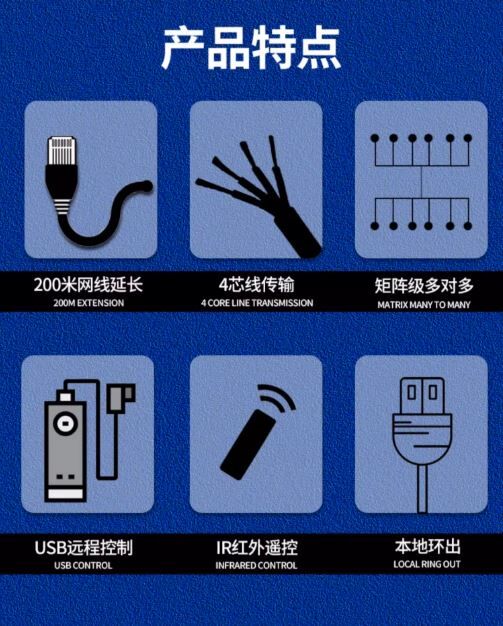 产品特点

200米网线延长
200M EXTENSION

4芯线传输
4 CORE LINE TRANSMISSION

矩阵级多对多
MATRIX MANY TO MANY

USB远程控制
USB CONTROL

IR红外遥控
INFRARED CONTROL

本地环出
LOCAL RING OUT