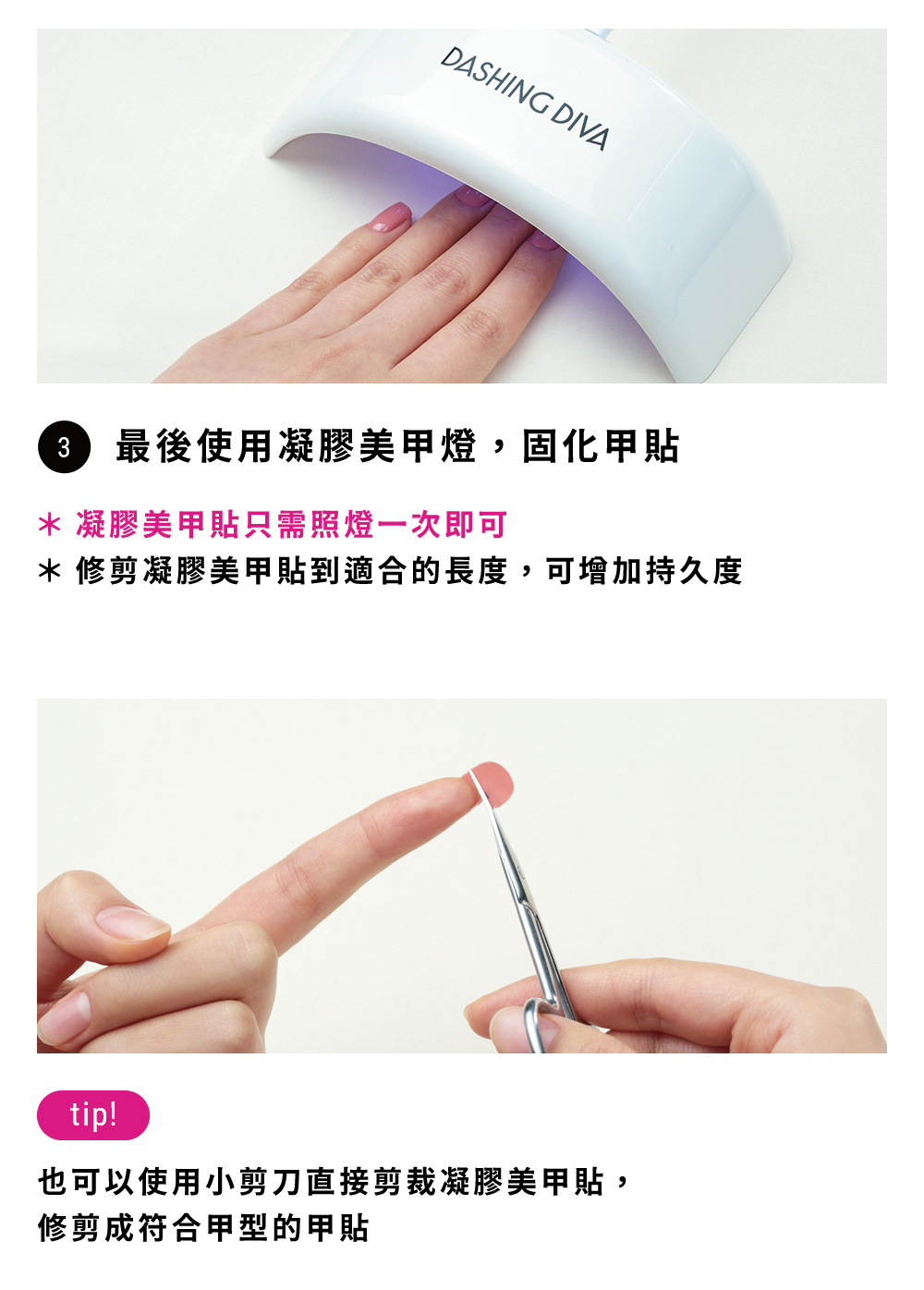 DASHING DIVA

3 最後使用凝膠美甲燈，固化甲貼

＊ 凝膠美甲貼只需照燈一次即可
＊ 修剪凝膠美甲貼到適合的長度，可增加持久度

tip!

也可以使用小剪刀直接剪裁凝膠美甲貼，
修剪成符合甲型的甲貼