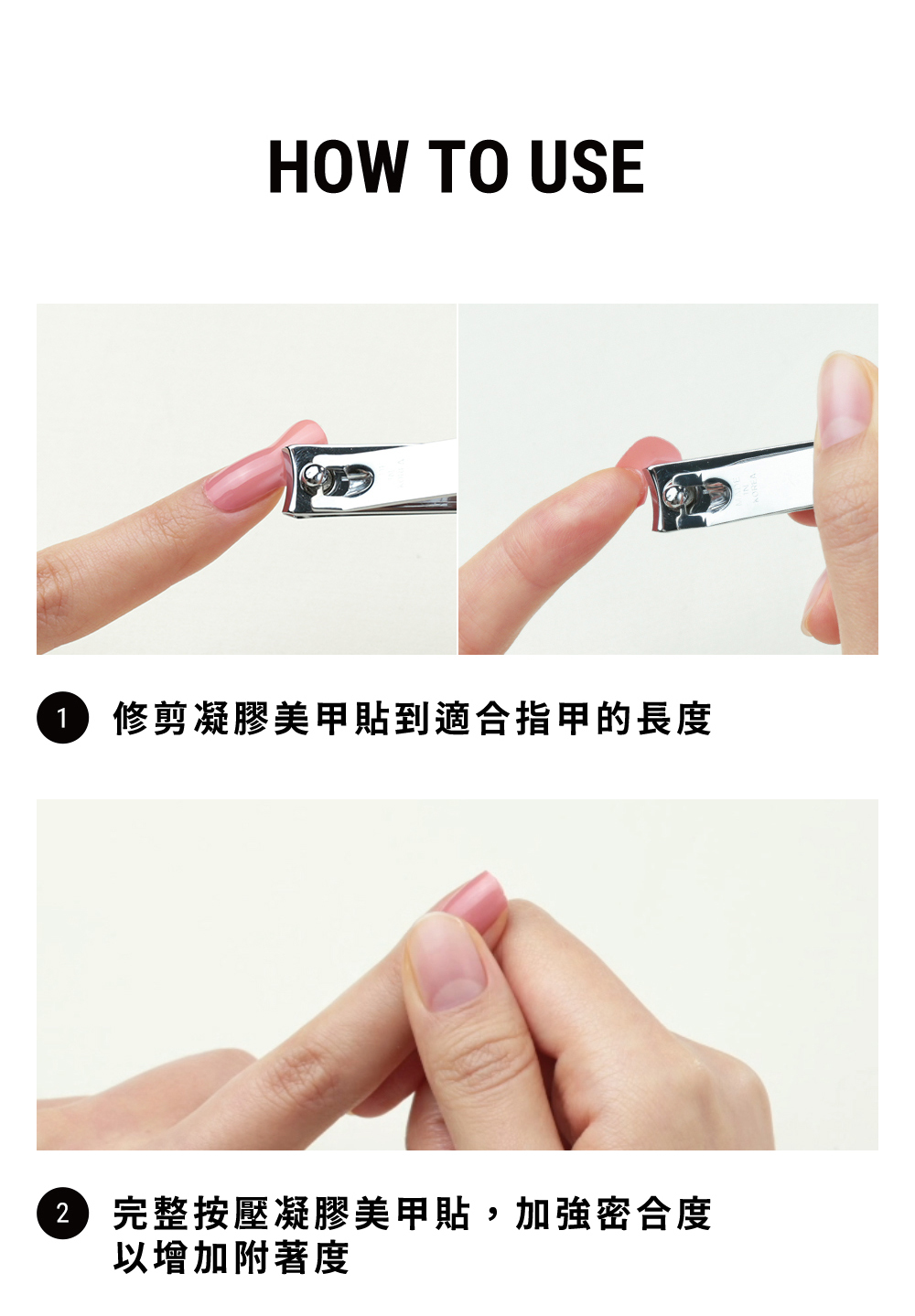 HOW TO USE

1 修剪凝膠美甲貼到適合指甲的長度

2 完整按壓凝膠美甲貼，加強密合度以增加附著度