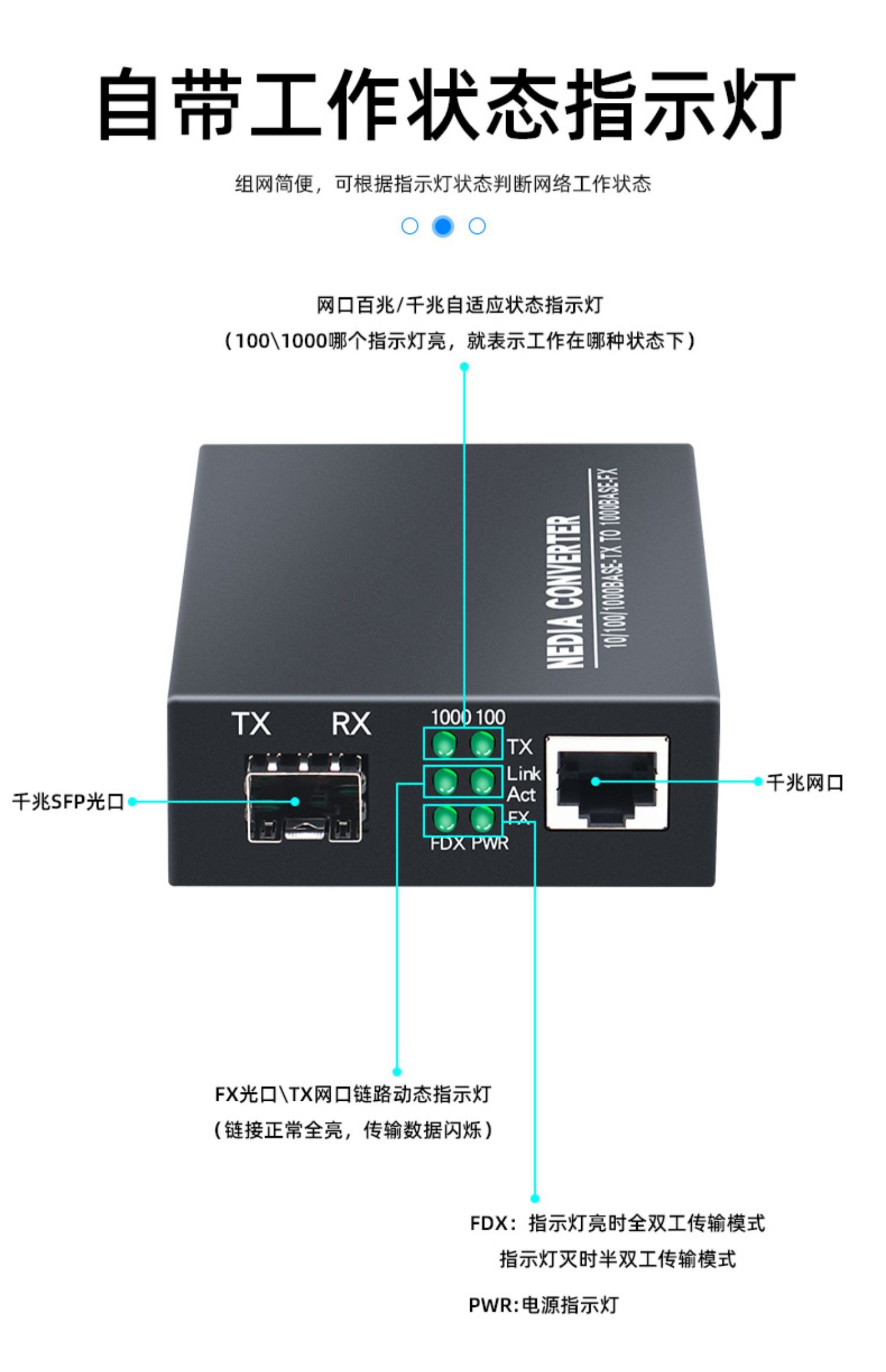 自带工作状态指示灯

组网简便，可根据指示灯状态判断网络工作状态

网口百兆/千兆自适应状态指示灯
（100\1000哪个指示灯亮，就表示工作在哪种状态下）

NEDIA CONVERTER
10/100/1000BASE-TX TO 1000BASE-FX

TX RX

1000 100
TX
Link
Act
FX
FDX PWR

千兆SFP光口

千兆网口

FX光口\TX网口链路动态指示灯
（链接正常全亮，传输数据闪烁）

FDX：指示灯亮时全双工传输模式
指示灯灭时半双工传输模式

PWR:电源指示灯