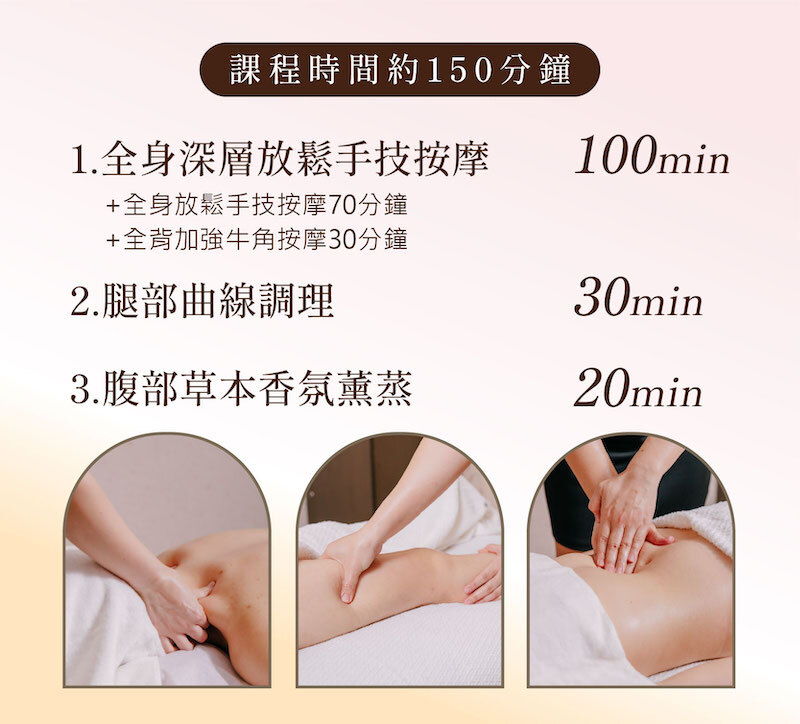 課程時間約150分鐘

1.全身深層放鬆手技按摩 100min

+全身放鬆手技按摩70分鐘
+全背加強牛角按摩30分鐘

2.腿部曲線調理 30min

3.腹部草本香氛薰蒸 20min