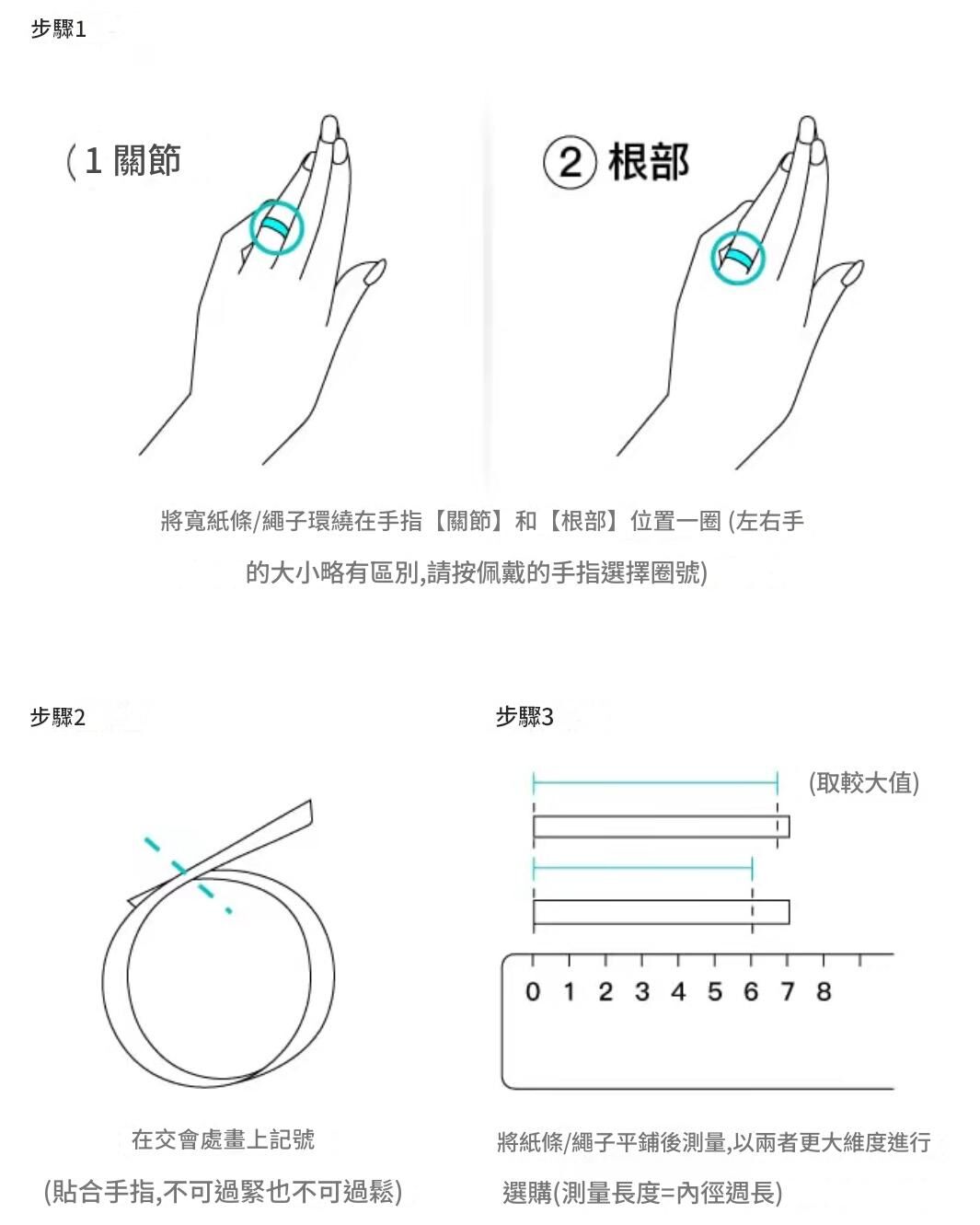 步驟1

(1 關節

② 根部

將寬紙條/繩子環繞在手指【關節】和【根部】位置一圈 (左右手的大小略有區別,請按佩戴的手指選擇圈號)

步驟2

在交會處畫上記號

(貼合手指,不可過緊也不可過鬆)

步驟3

(取較大值)

0 1 2 3 4 5 6 7 8

將紙條/繩子平鋪後測量,以兩者更大維度進行選購(測量長度=內徑週長)