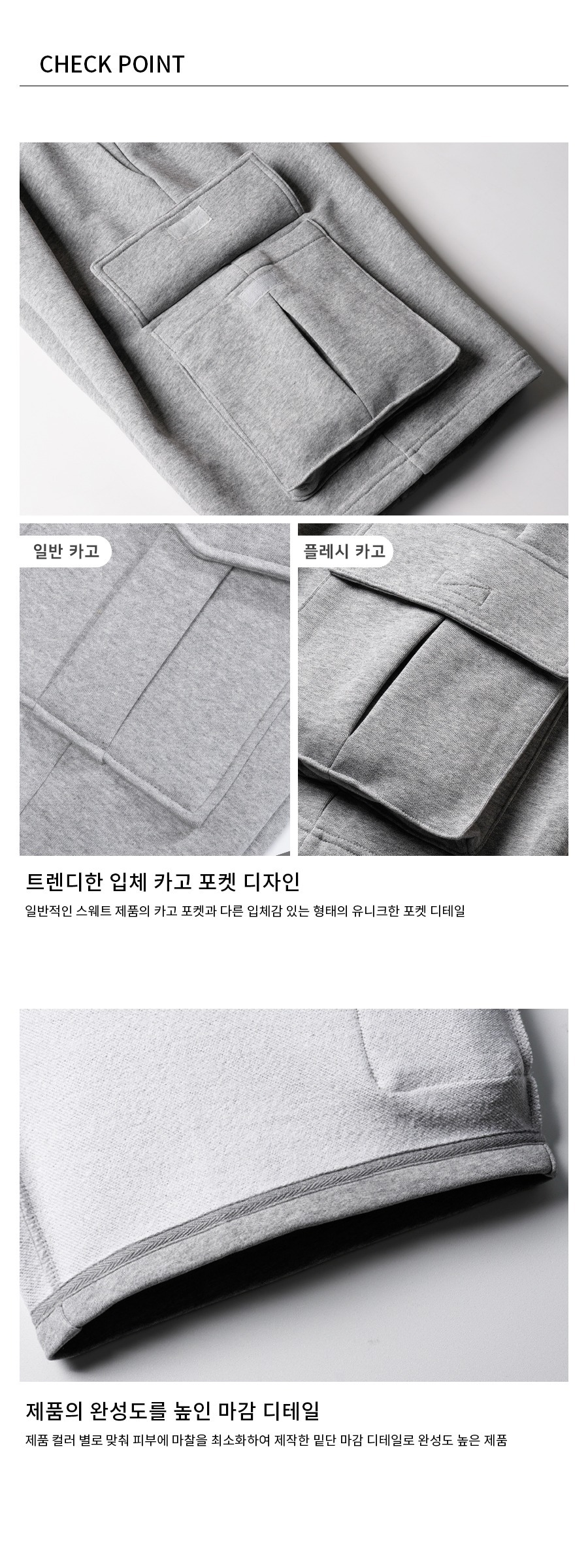 CHECK POINT

일반 카고

플레시 카고

트렌디한 입체 카고 포켓 디자인

일반적인 스웨트 제품의 카고 포켓과 다른 입체감 있는 형태의 유니크한 포켓 디테일

제품의 완성도를 높인 마감 디테일

제품 컬러 별로 맞춰 피부에 마찰을 최소화하여 제작한 밑단 마감 디테일로 완성도 높은 제품