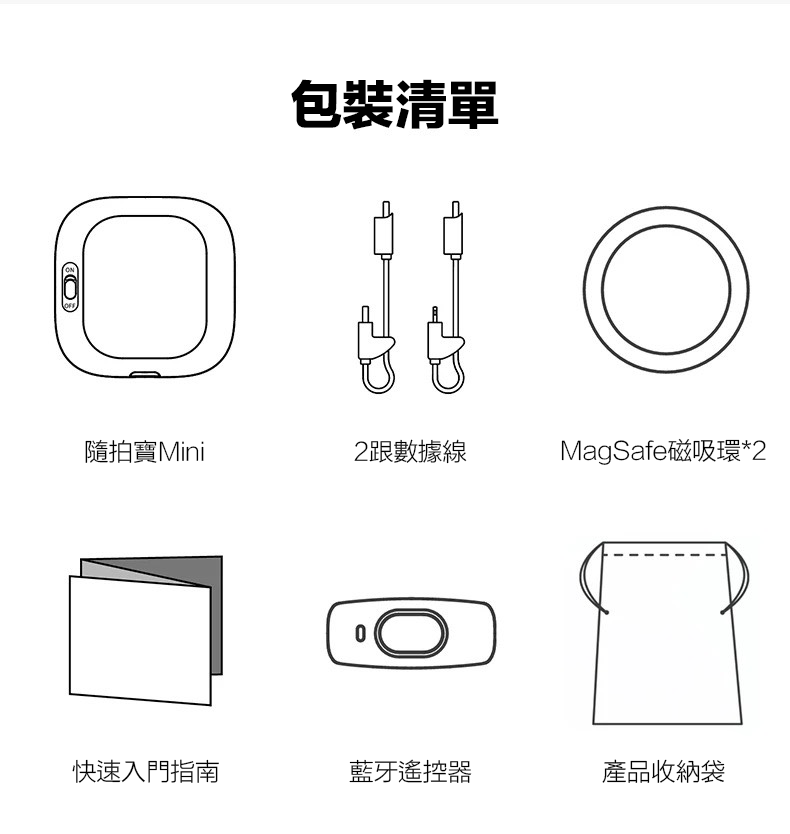 包裝清單

ON
OFF

隨拍寶Mini

2跟數據線

MagSafe磁吸環*2

快速入門指南

藍牙遙控器

產品收納袋