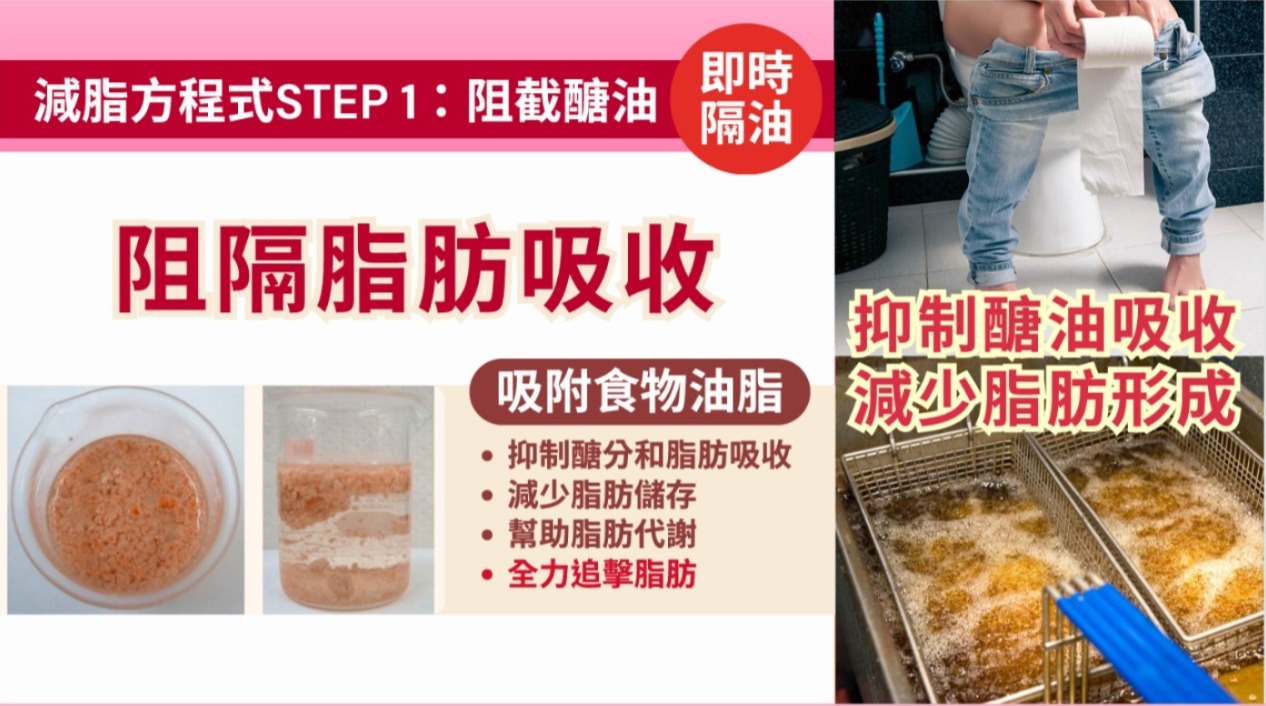 減脂方程式STEP 1：阻截醣油

即時隔油

阻隔脂肪吸收

吸附食物油脂

• 抑制醣分和脂肪吸收
• 減少脂肪儲存
• 幫助脂肪代謝
• 全力追擊脂肪

抑制醣油吸收
減少脂肪形成