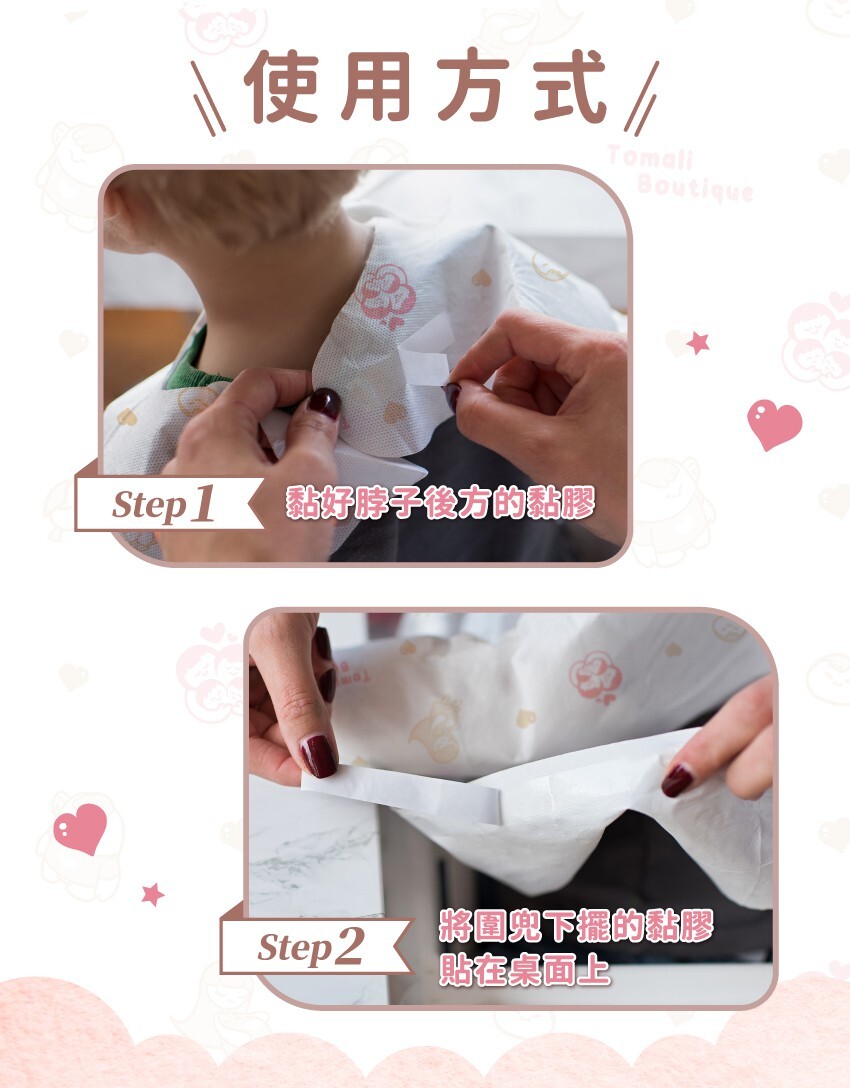 使用方式

Tomali Boutique

Step 1
黏好脖子後方的黏膠

Step 2
將圍兜下擺的黏膠貼在桌面上