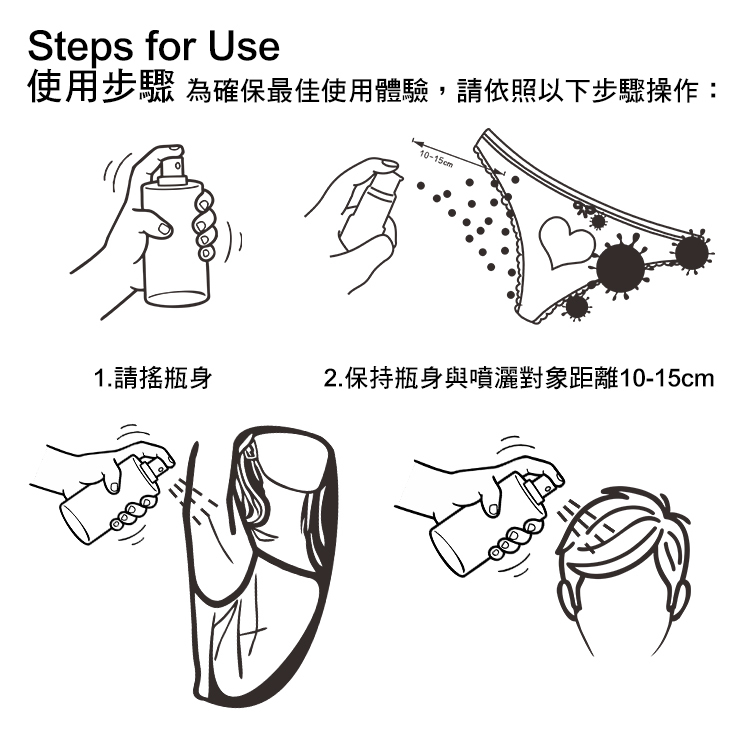 Steps for Use
使用步驟 為確保最佳使用體驗，請依照以下步驟操作：

10~15cm

1.請搖瓶身

2.保持瓶身與噴灑對象距離10-15cm