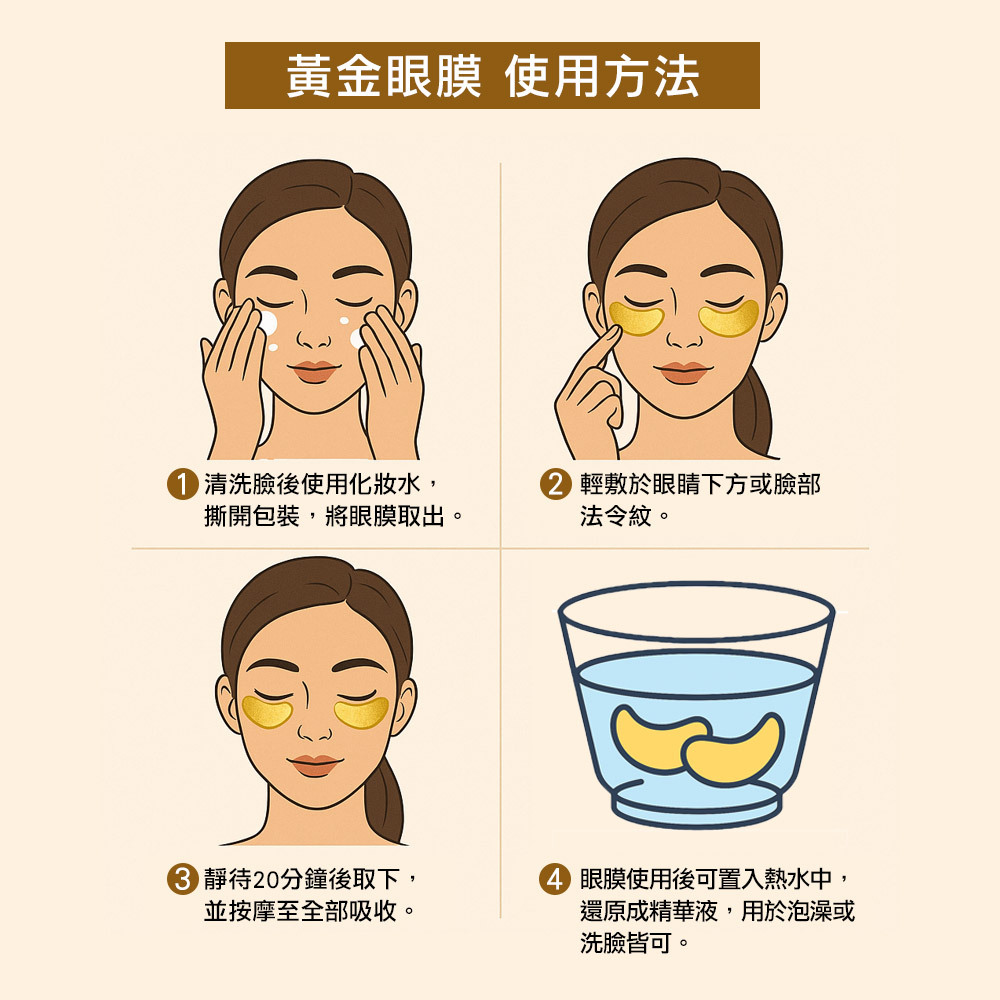 黃金眼膜 使用方法

1 清洗臉後使用化妝水，撕開包裝，將眼膜取出。

2 輕敷於眼睛下方或臉部法令紋。

3 靜待20分鐘後取下，並按摩至全部吸收。

4 眼膜使用後可置入熱水中，還原成精華液，用於泡澡或洗臉皆可。