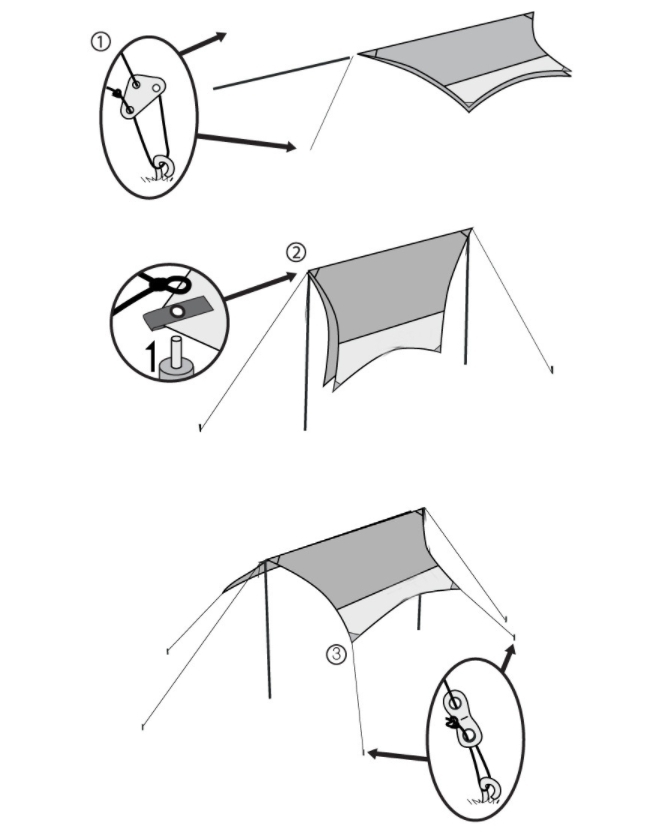 ①

②

③