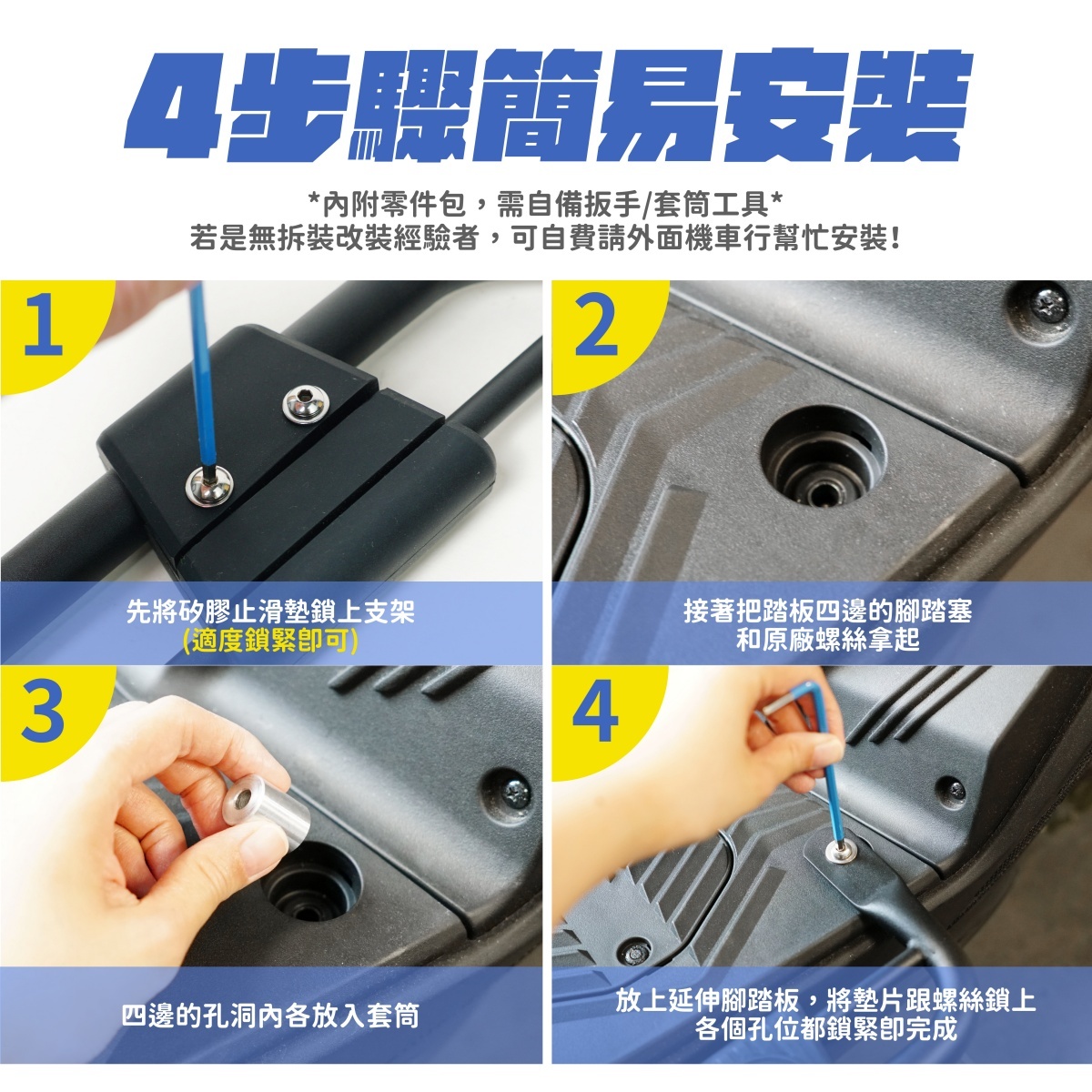 4步驟簡易安裝

*內附零件包，需自備扳手/套筒工具*
若是無拆裝改裝經驗者，可自費請外面機車行幫忙安裝！

1

先將矽膠止滑墊鎖上支架
(適度鎖緊即可)

2

接著把踏板四邊的腳踏塞
和原廠螺絲拿起

3

四邊的孔洞內各放入套筒

4

放上延伸腳踏板，將墊片跟螺絲鎖上
各個孔位都鎖緊即完成